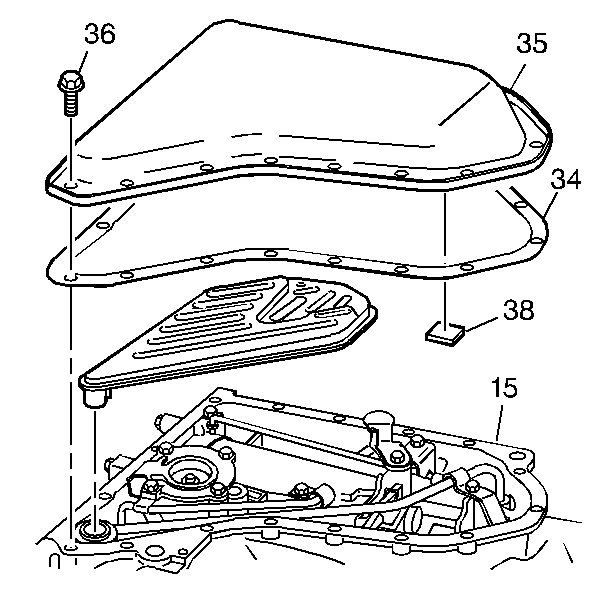 36
35
34
38
15