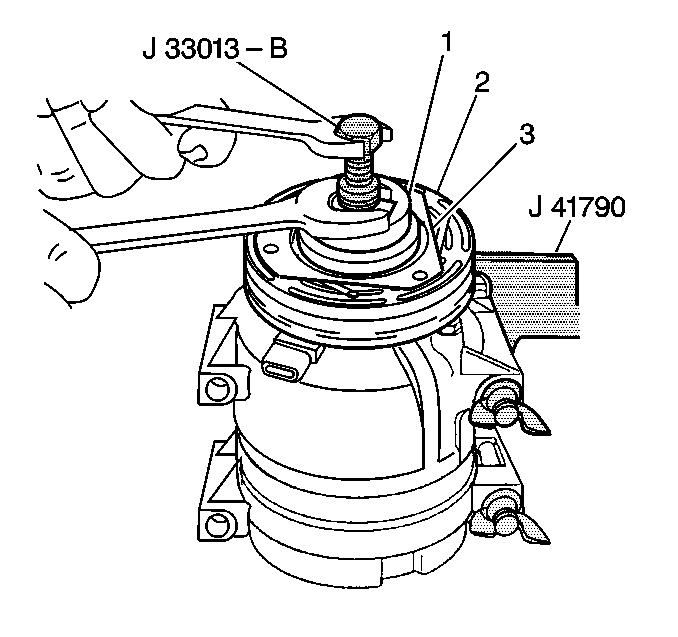 J 33013 – B
1
2
3
J 41790