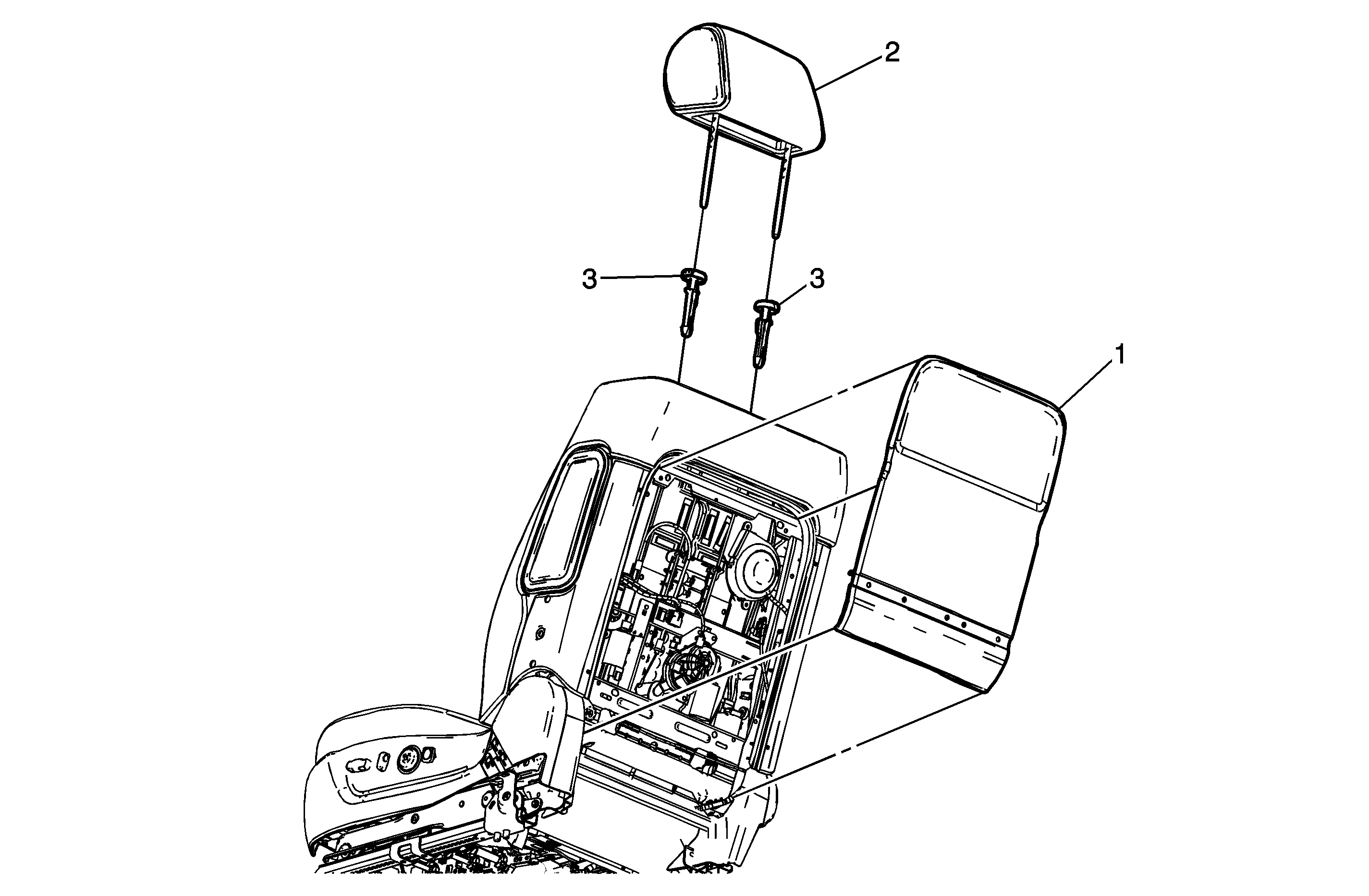 2

3

3

1