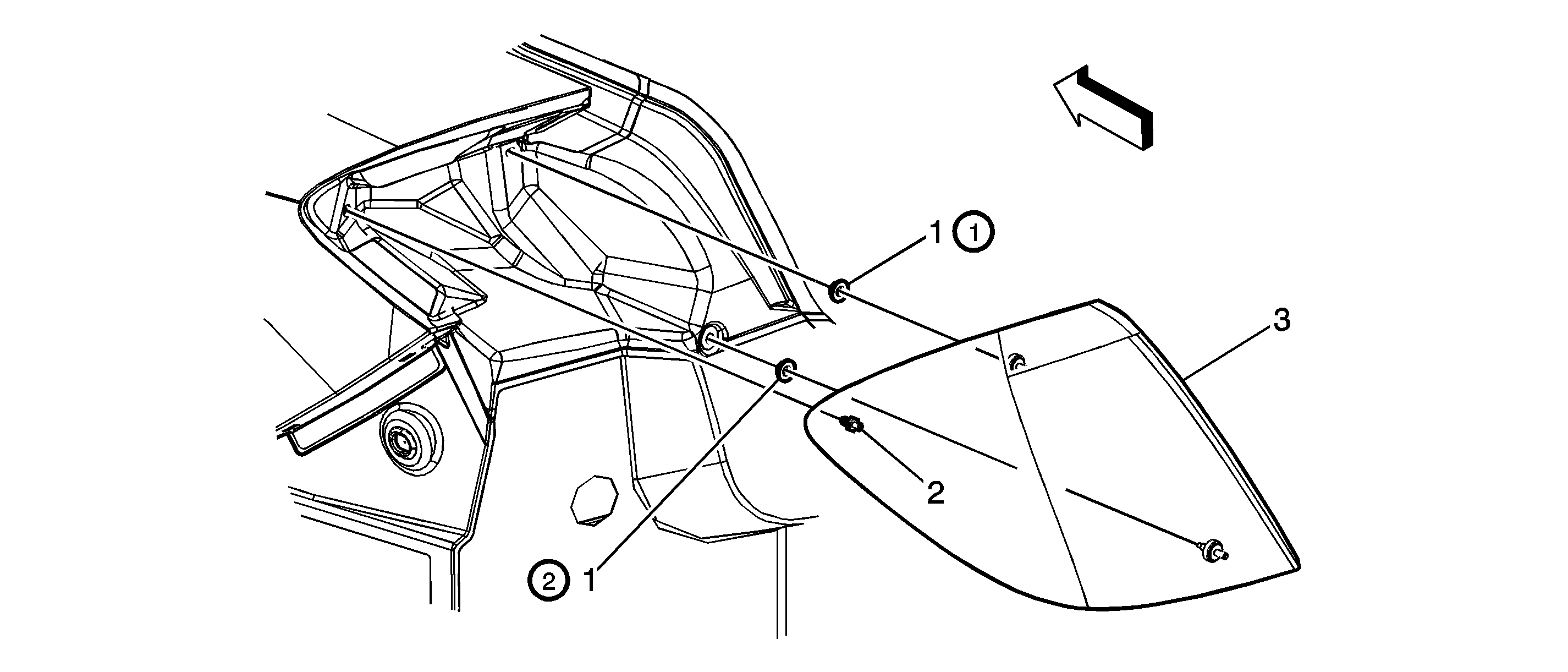 1 ①
3
2
② 1