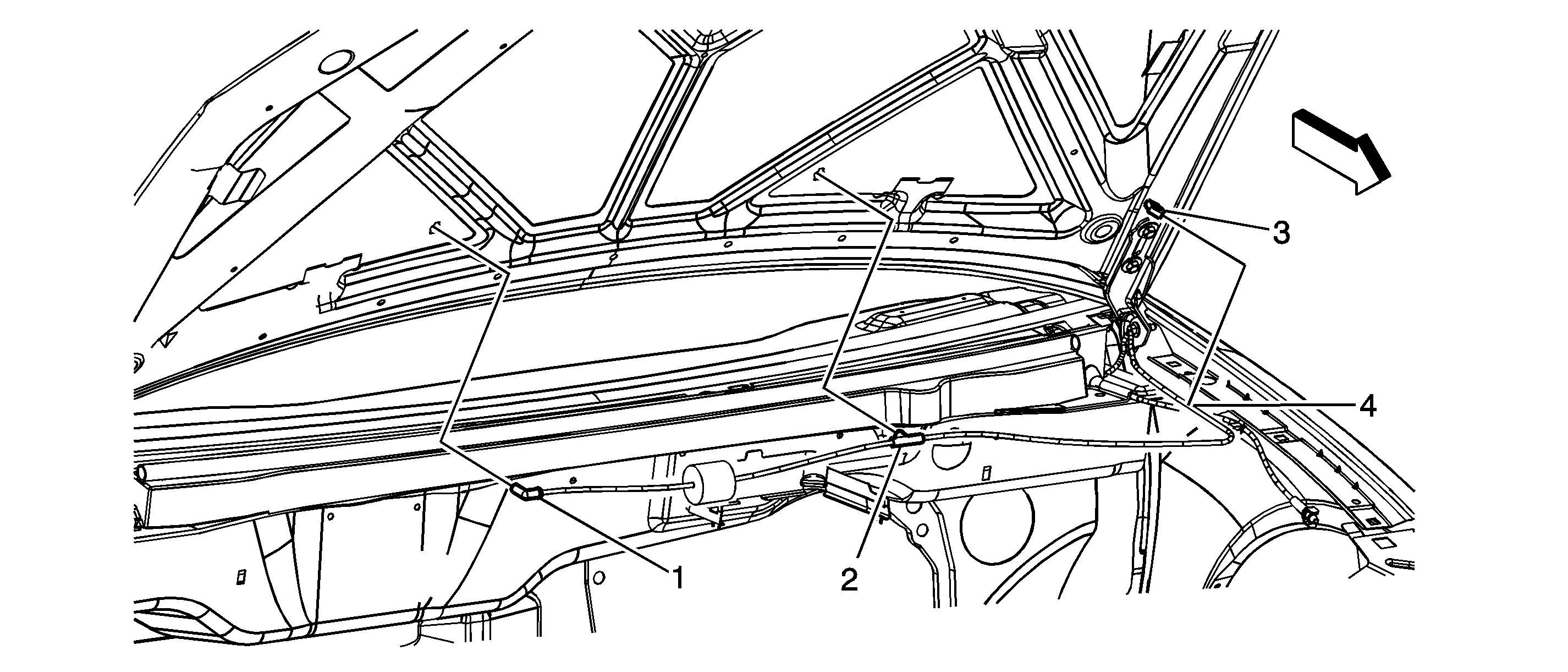 3
4
1
2