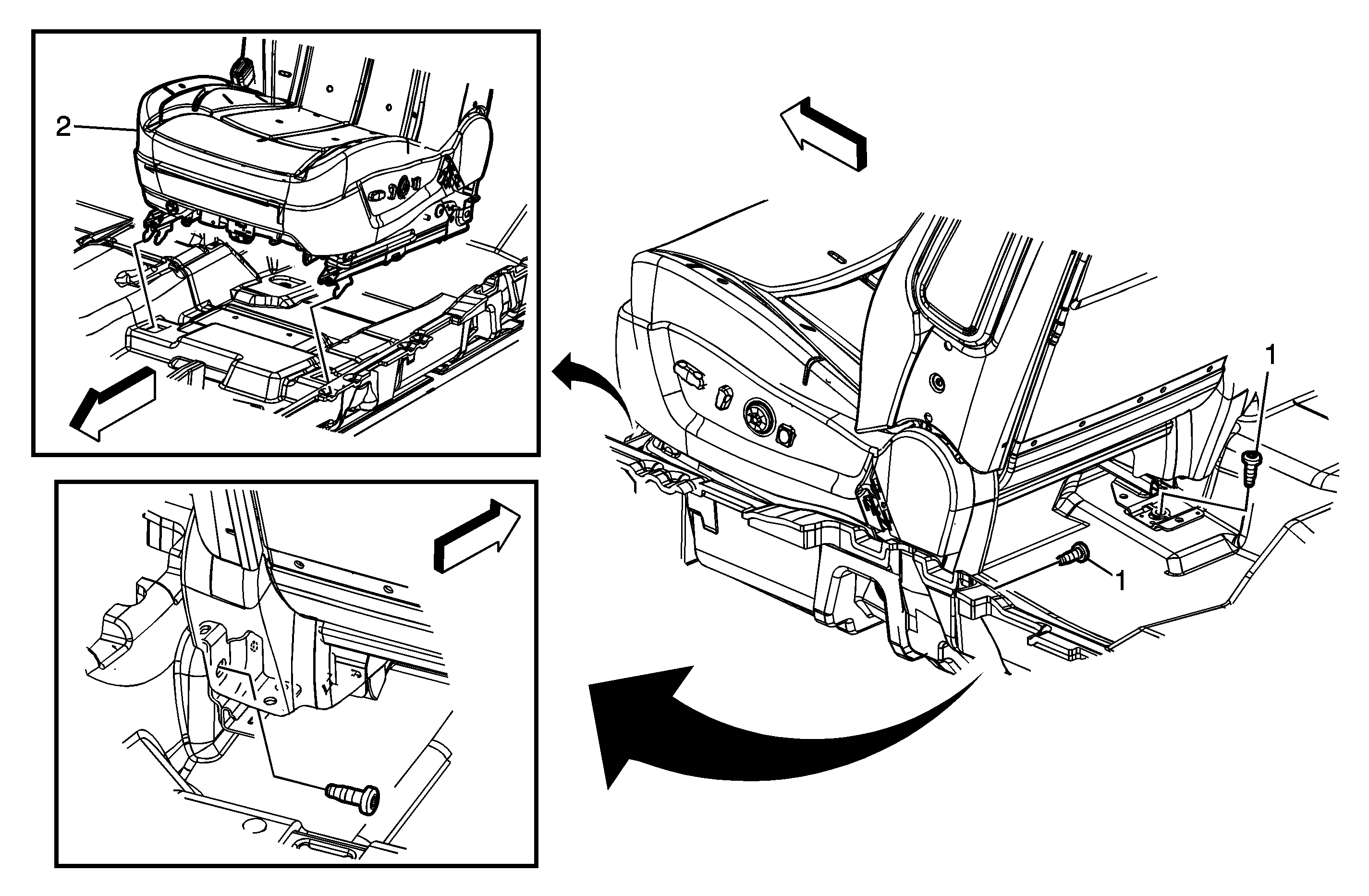 2

1

1