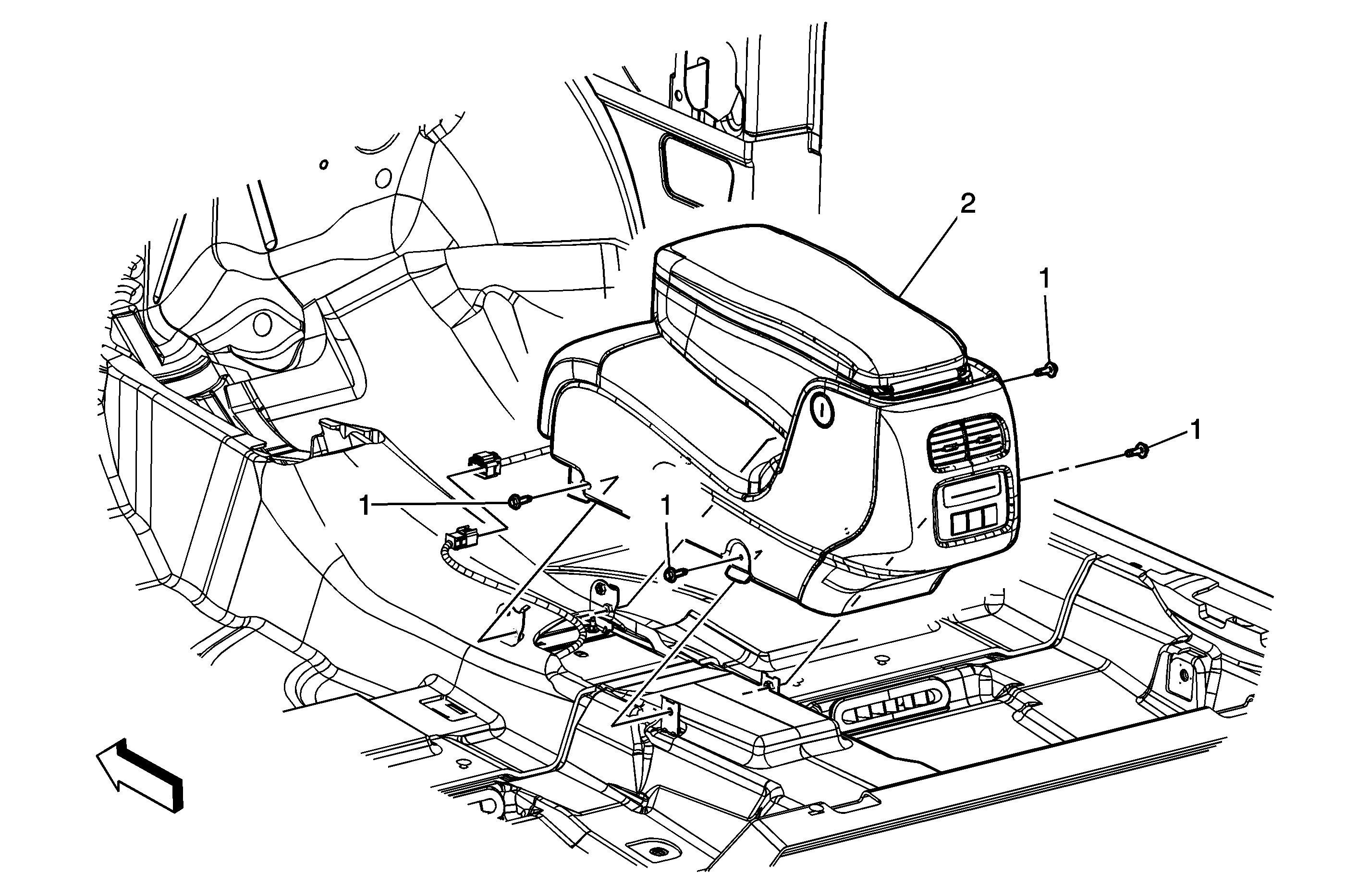 2

1

1

1

1