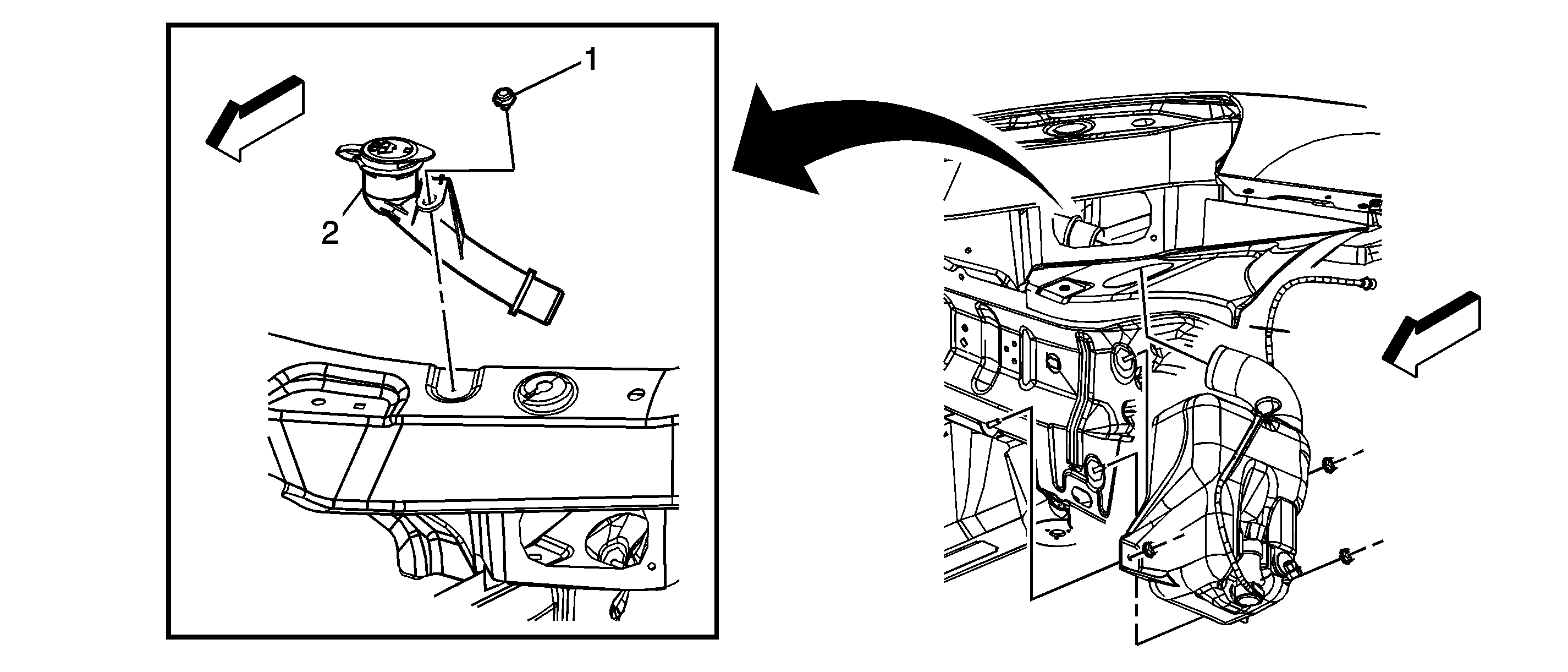 1
2