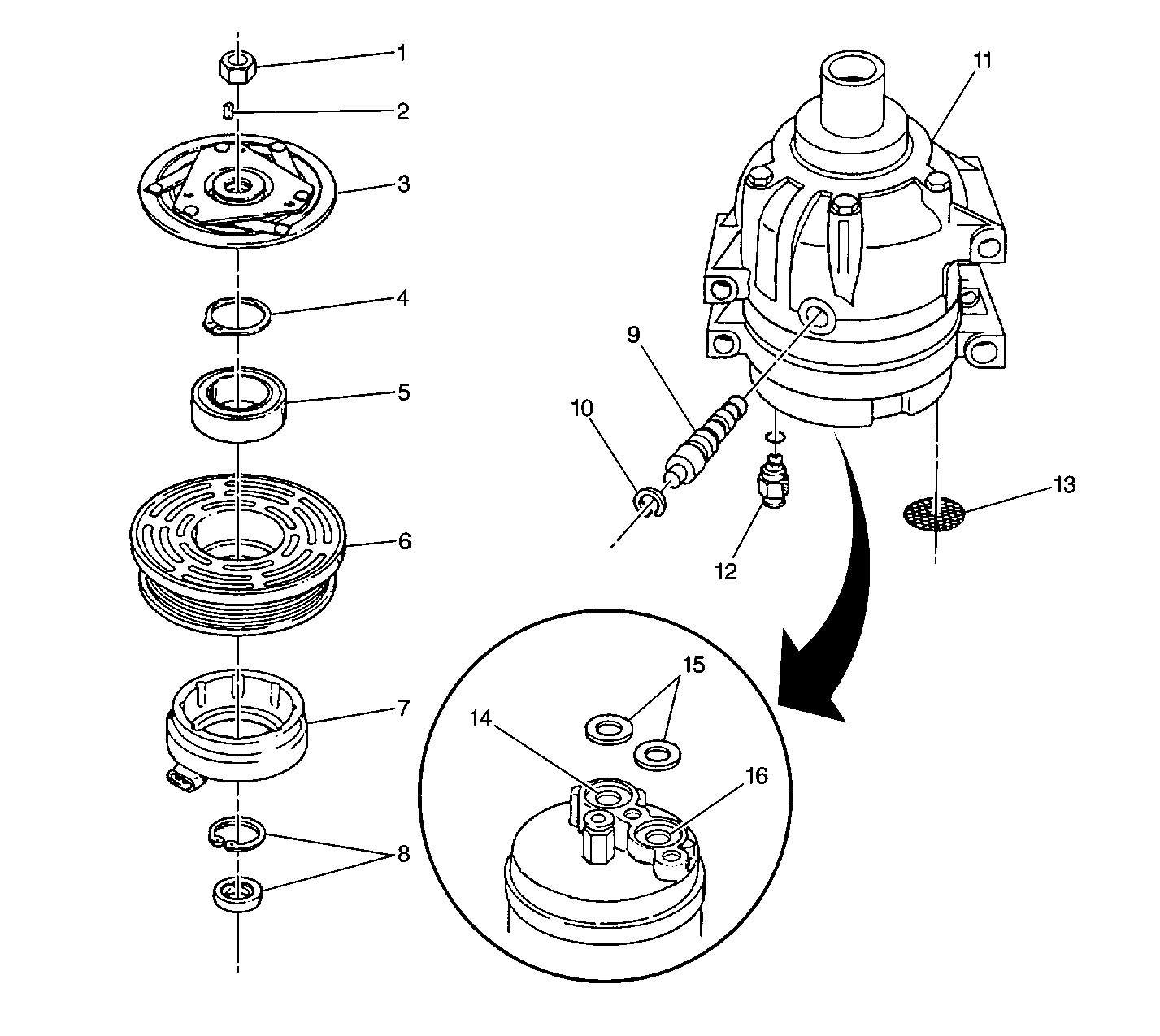 1
2
3
4
5
6
7
8
9
10
11
12
13
14
15
16