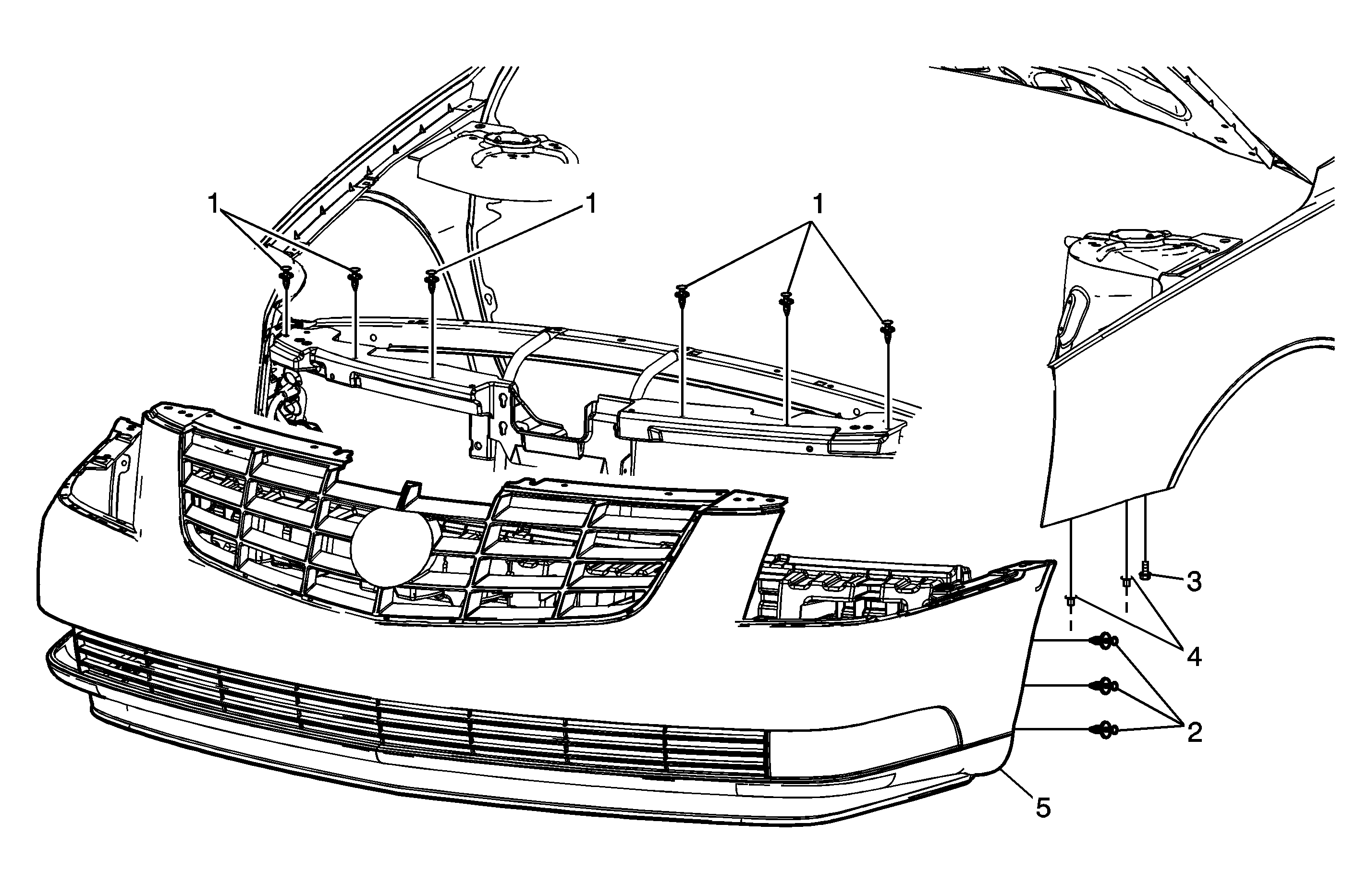 1
1
1
3
4
2
5