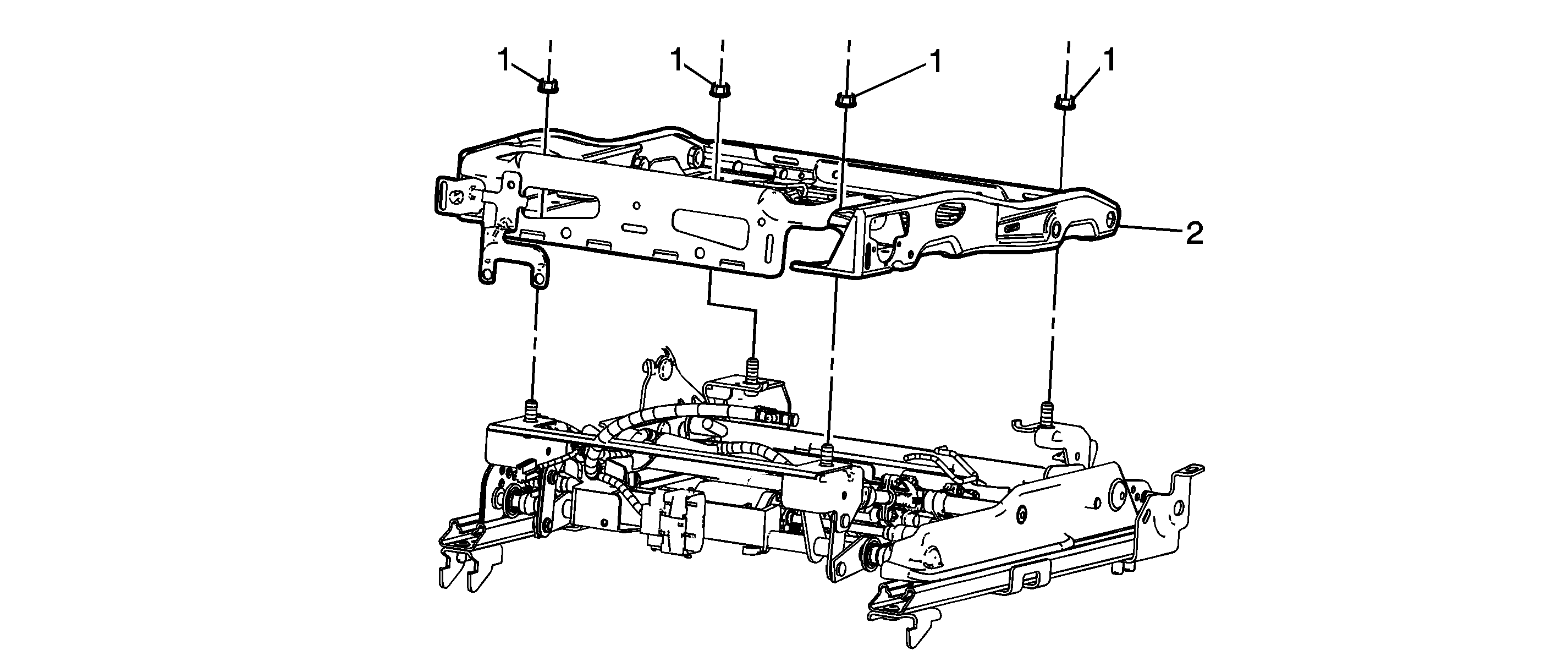 1
1
1
1
2