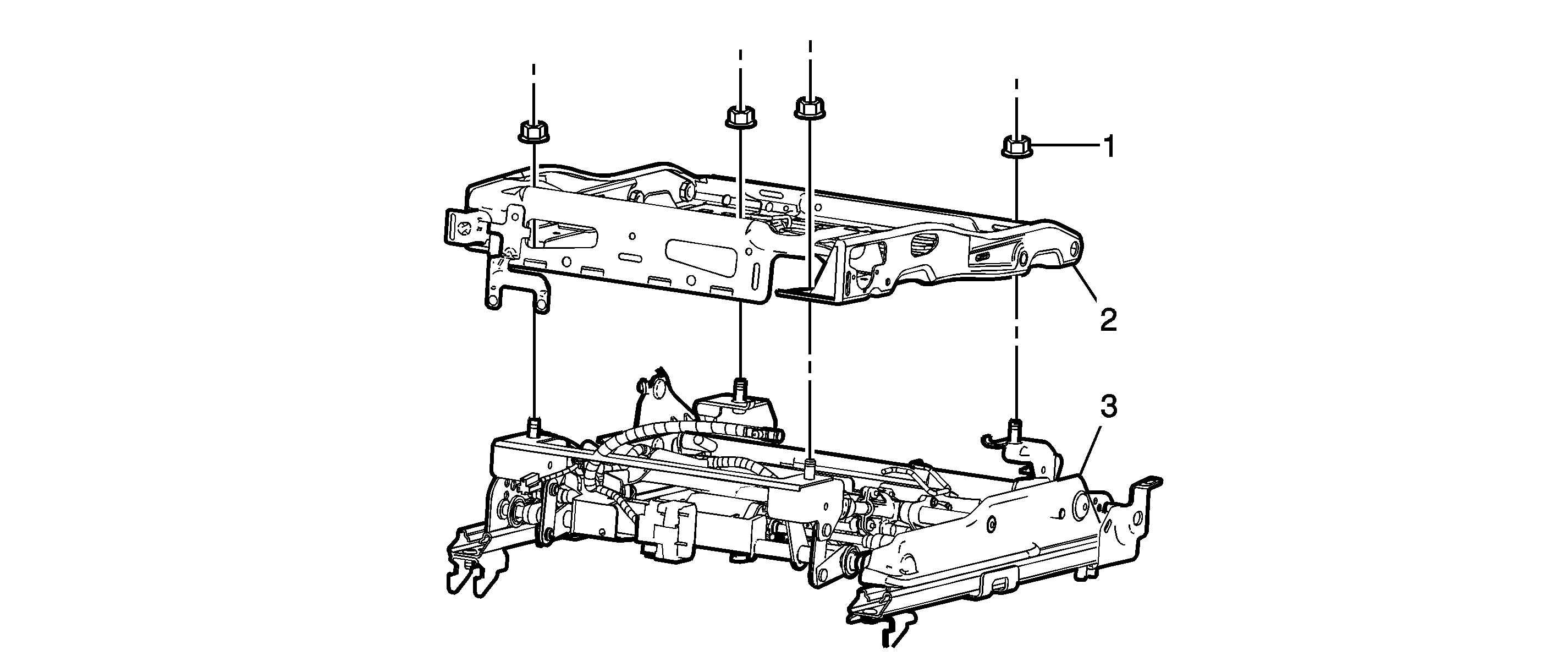 1
2
3