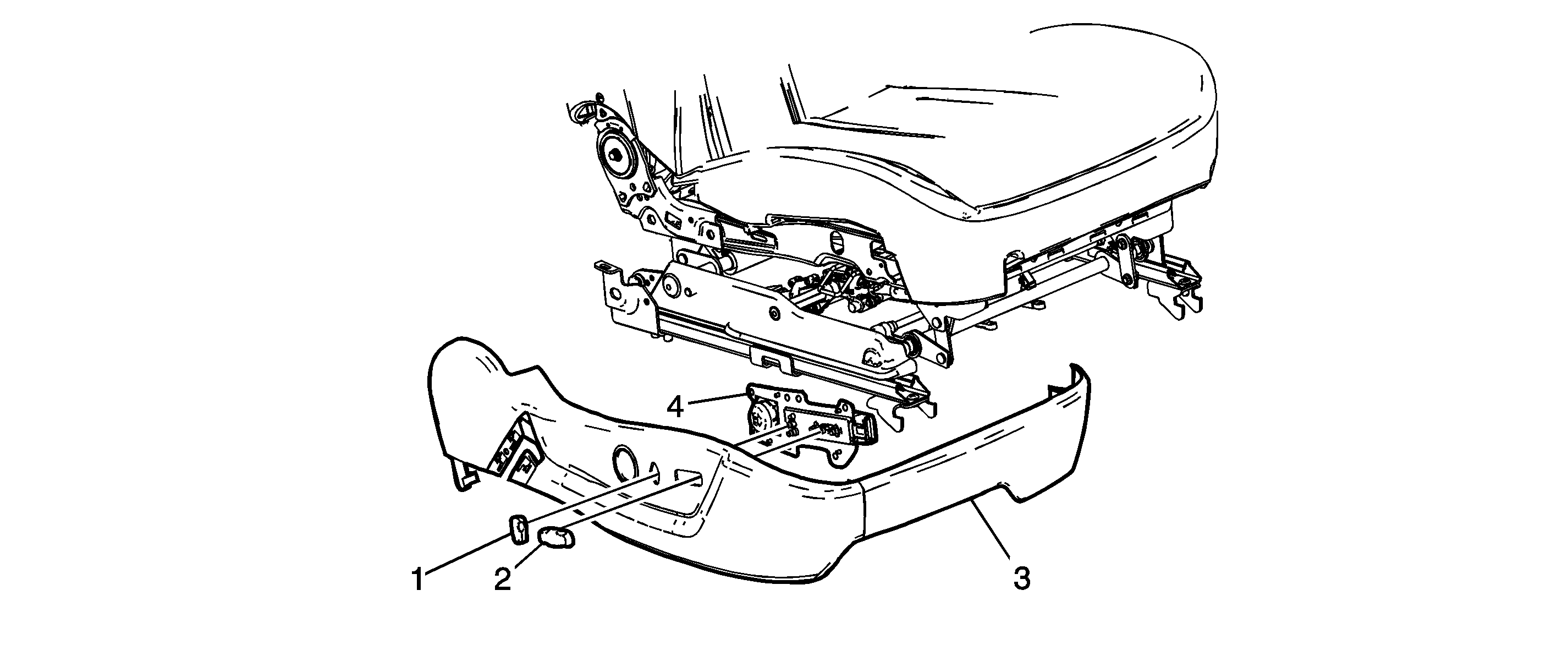 4
1
2
3