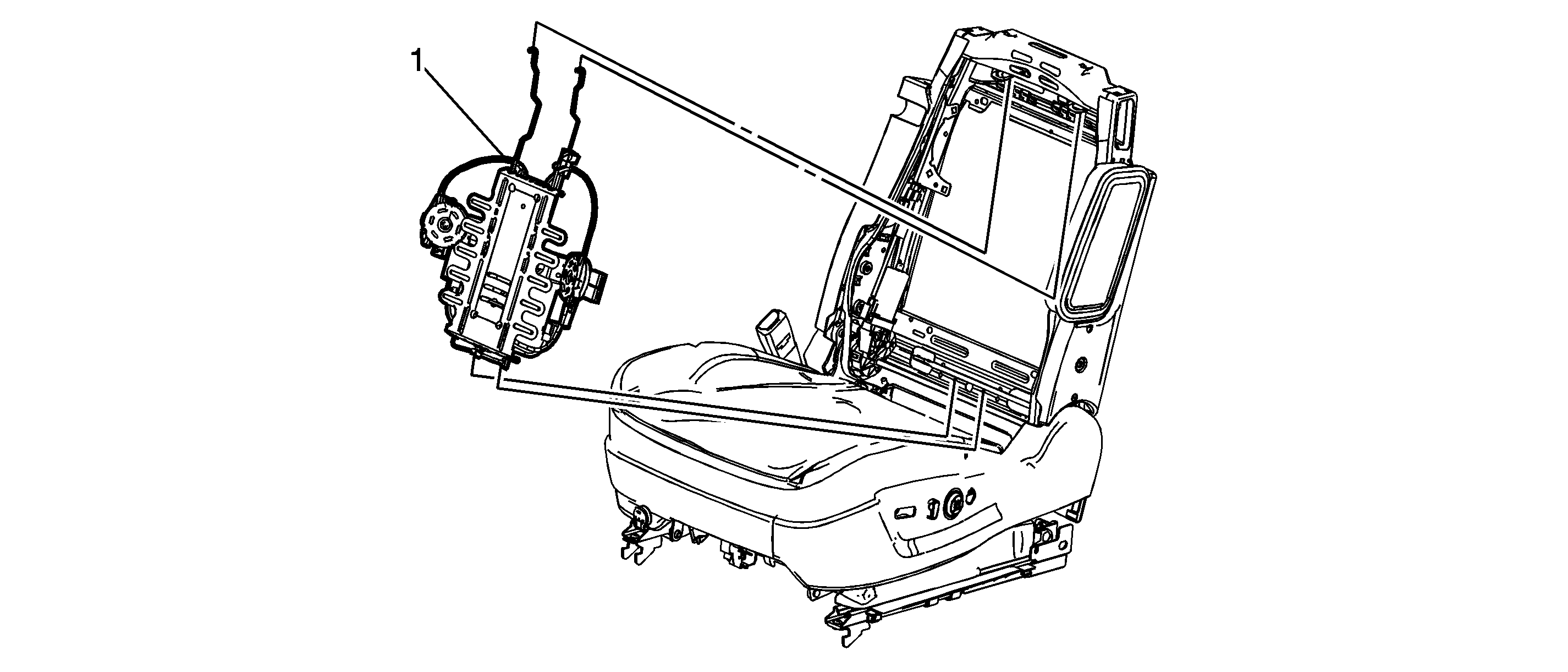 1