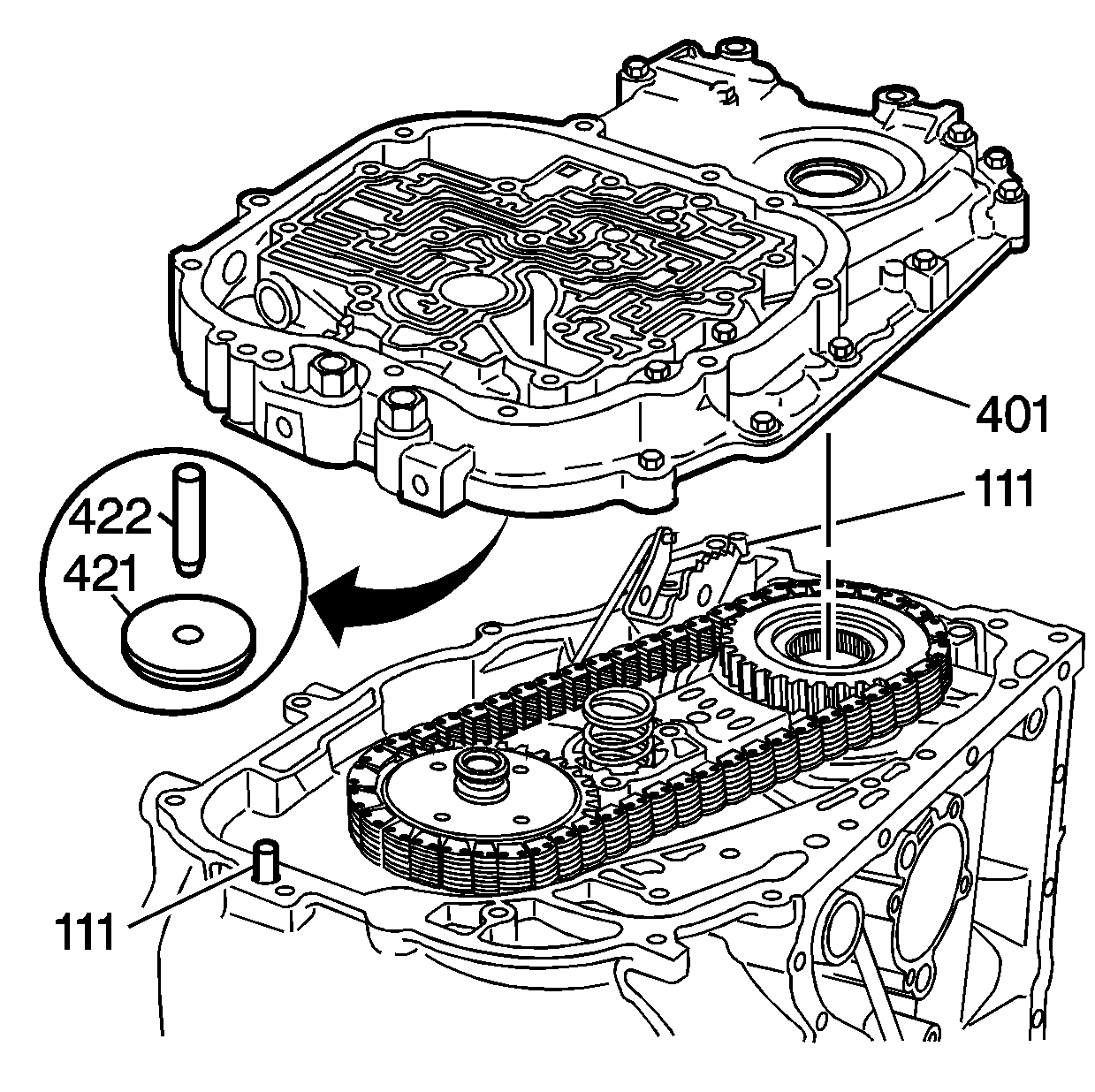 401
111
422
421
111