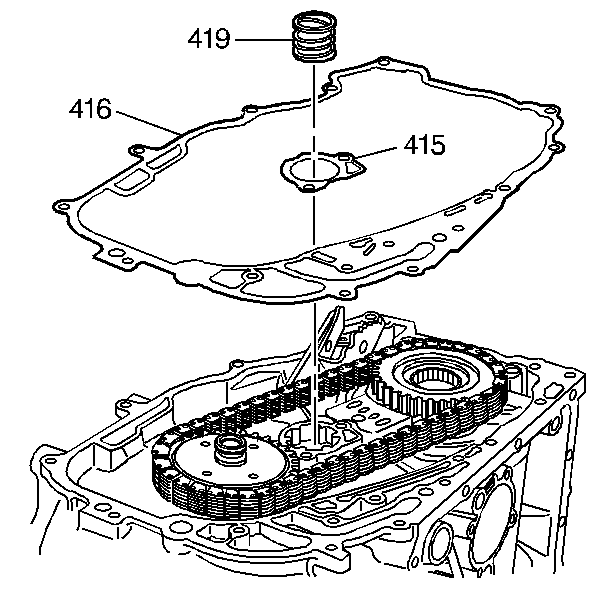 419

416

415