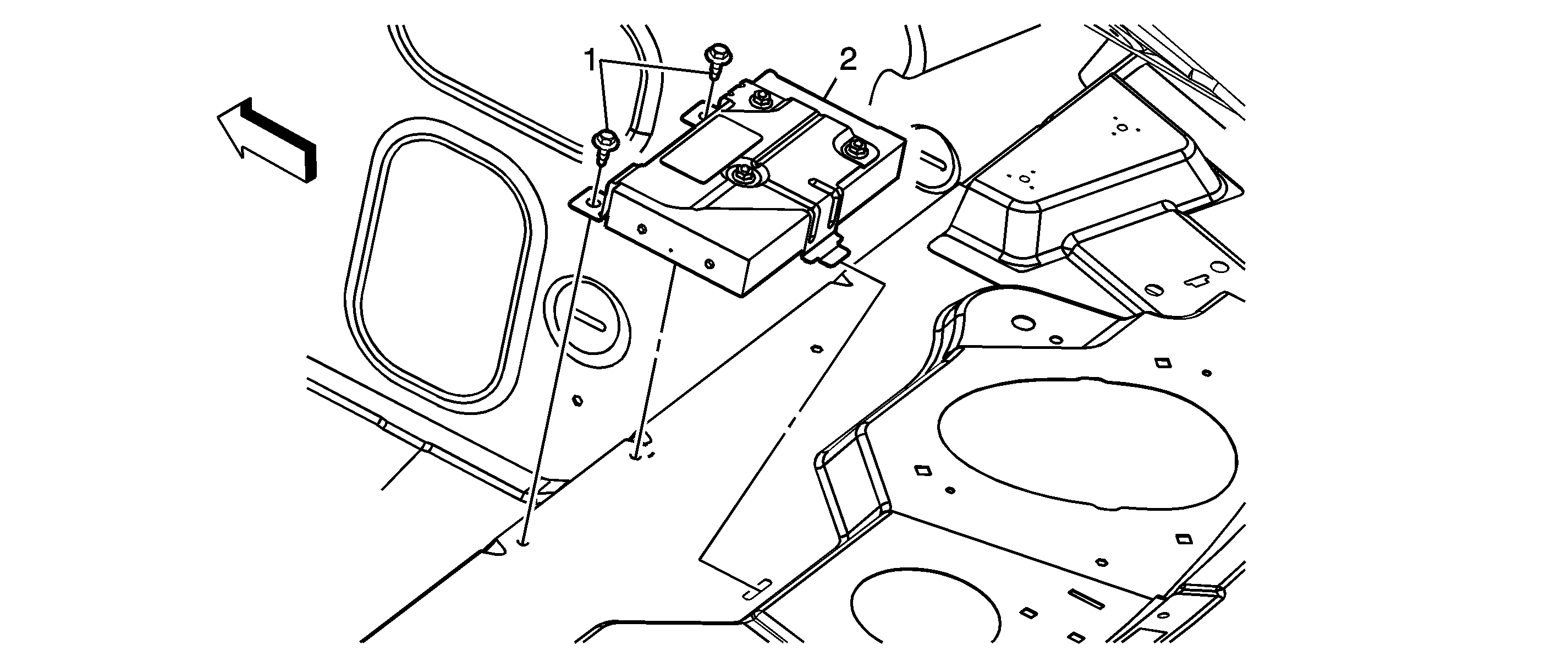 1
2