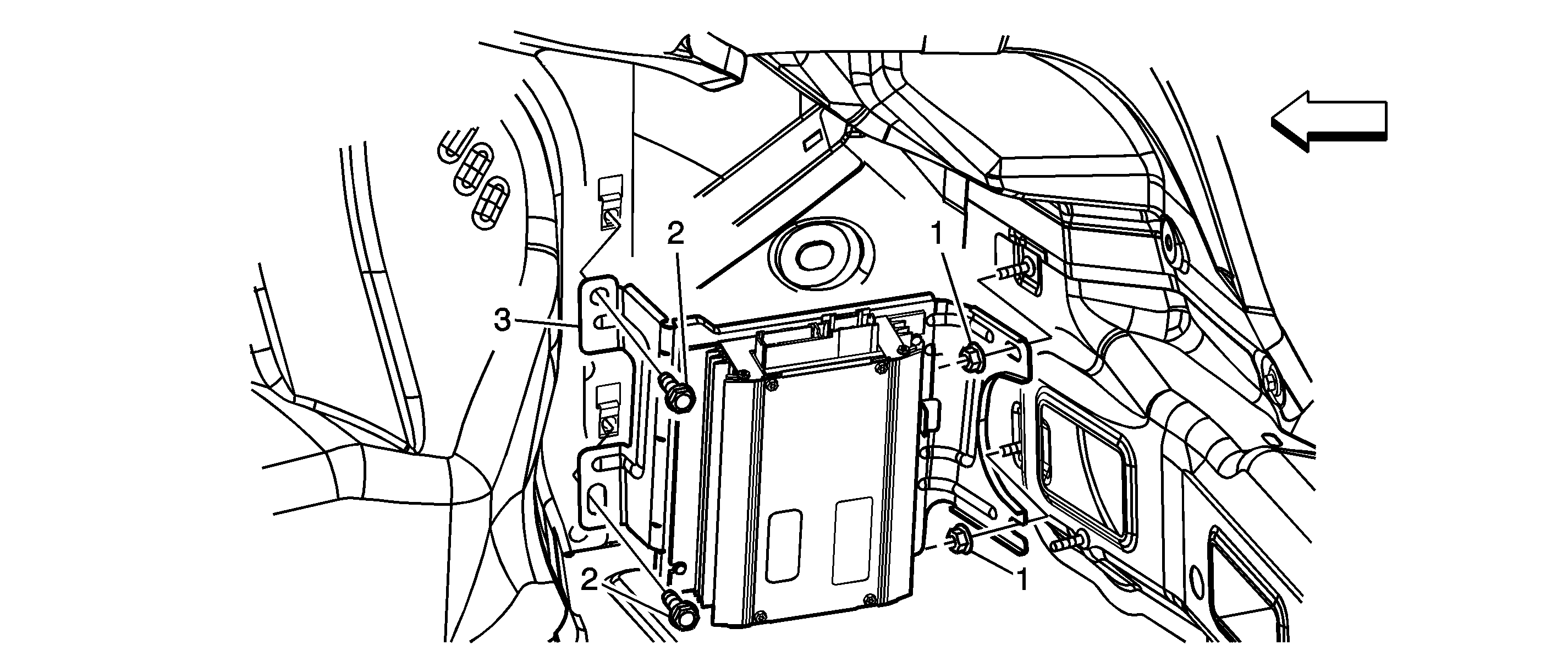 2
1
3
2
1