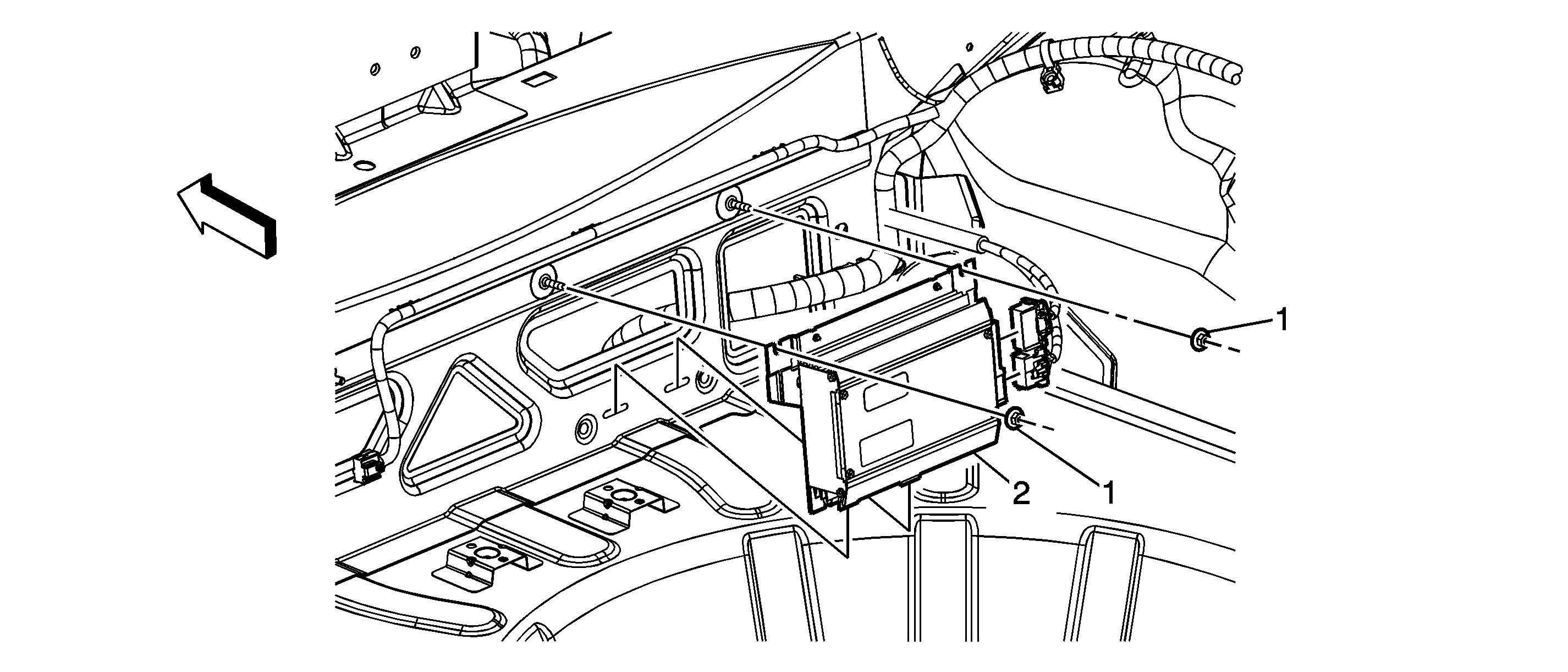 1
2
1