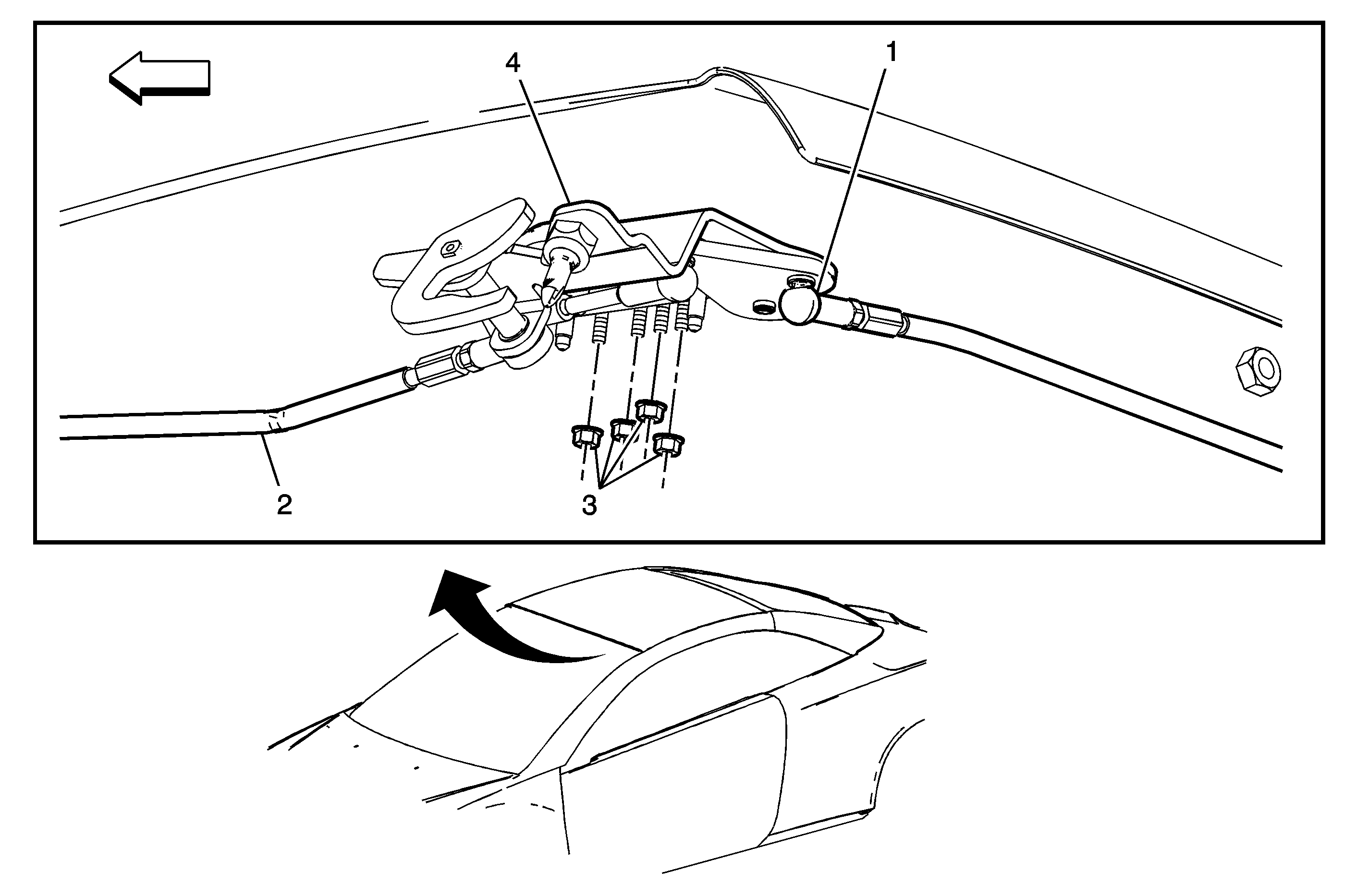 4
1
2
3