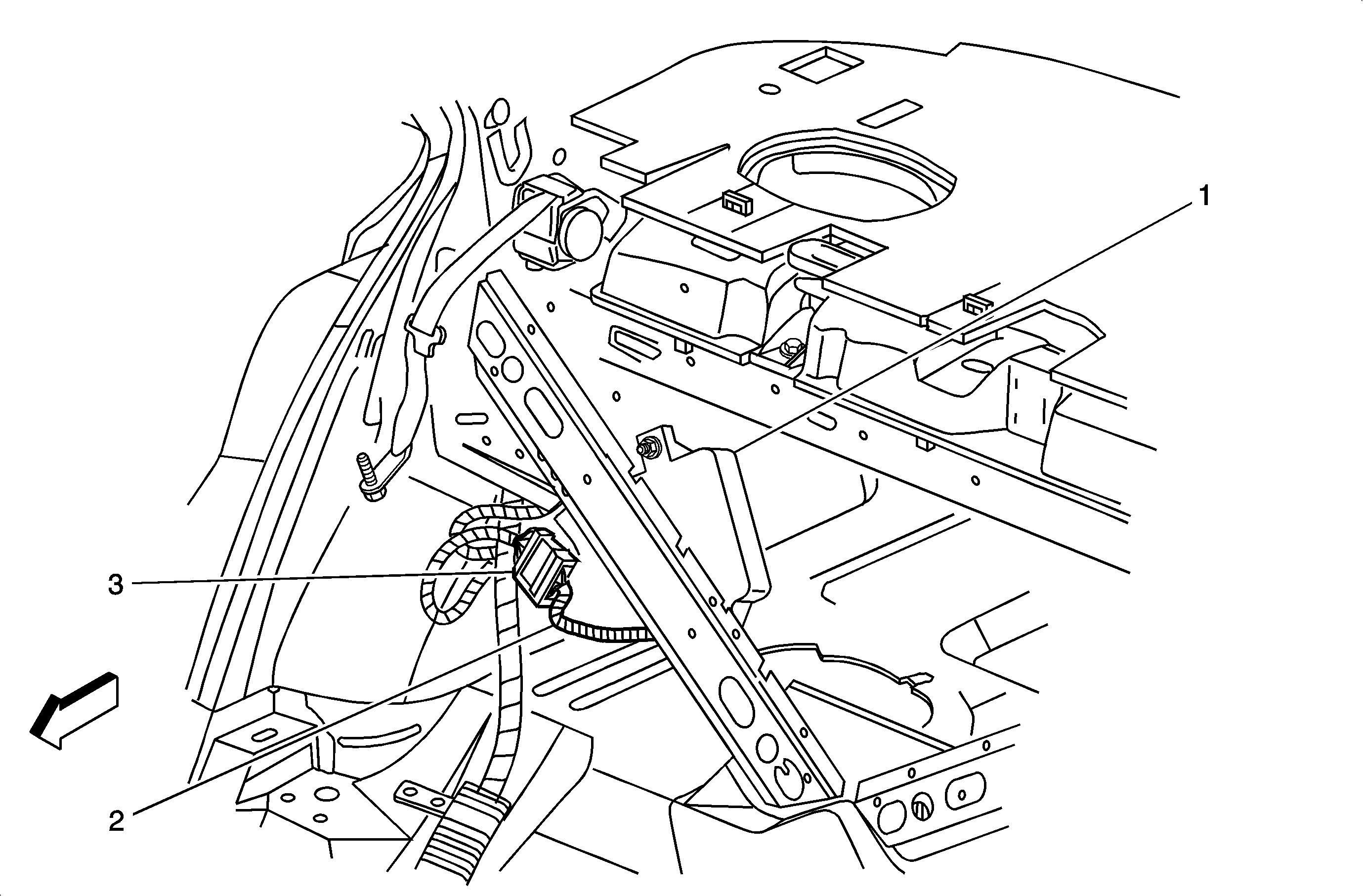 1
3
2