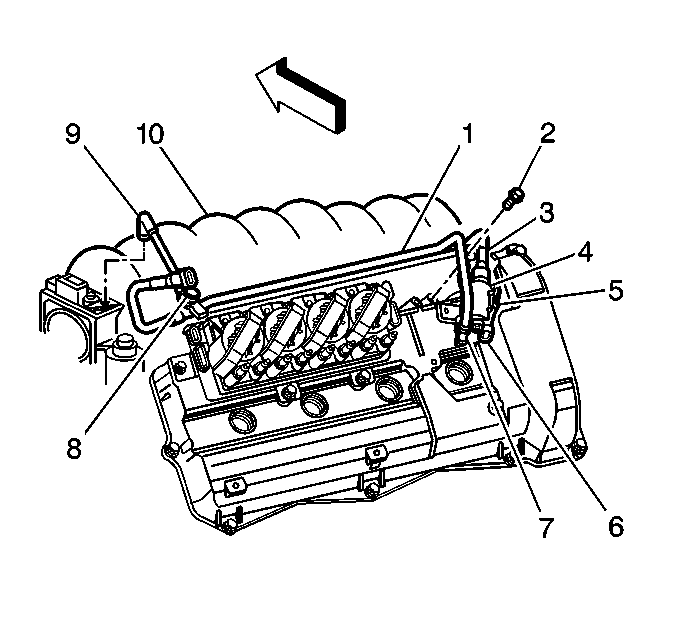 9
10
1
2
3
4
5
8
7
6