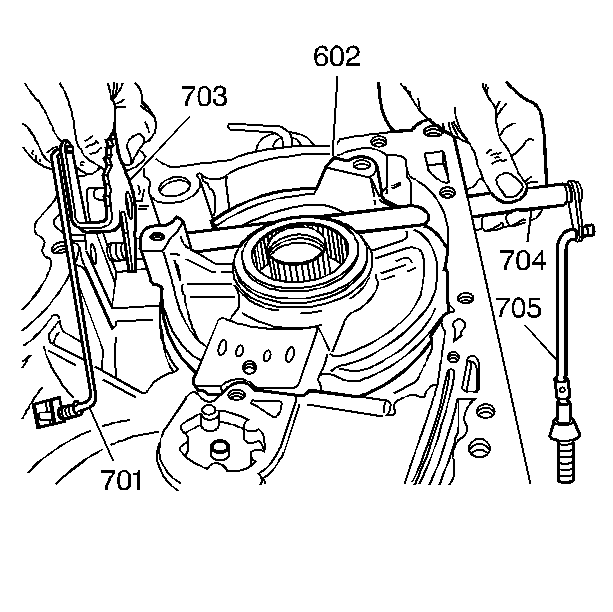 602
703
704
705
701