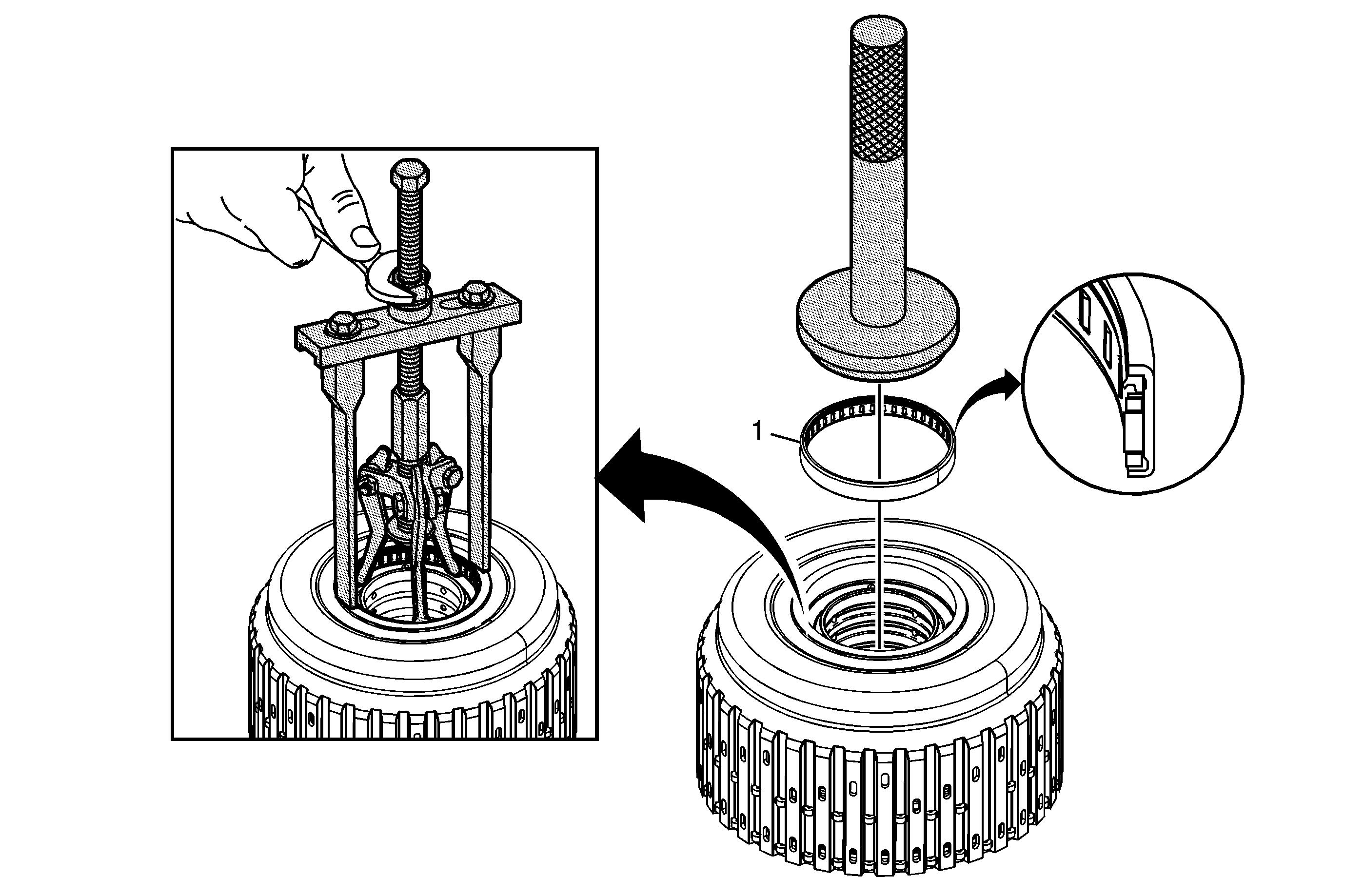 1