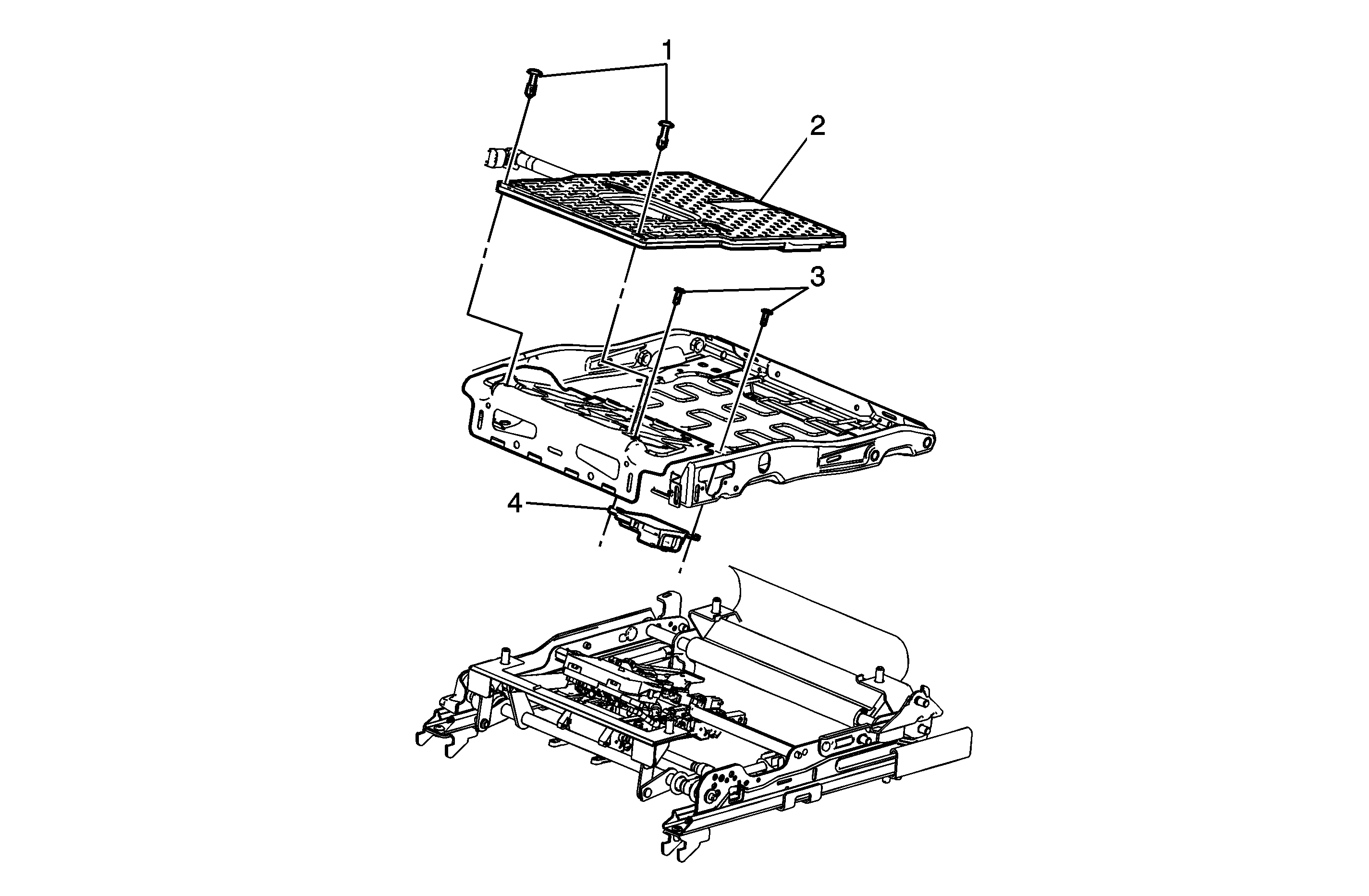 1
2
3
4