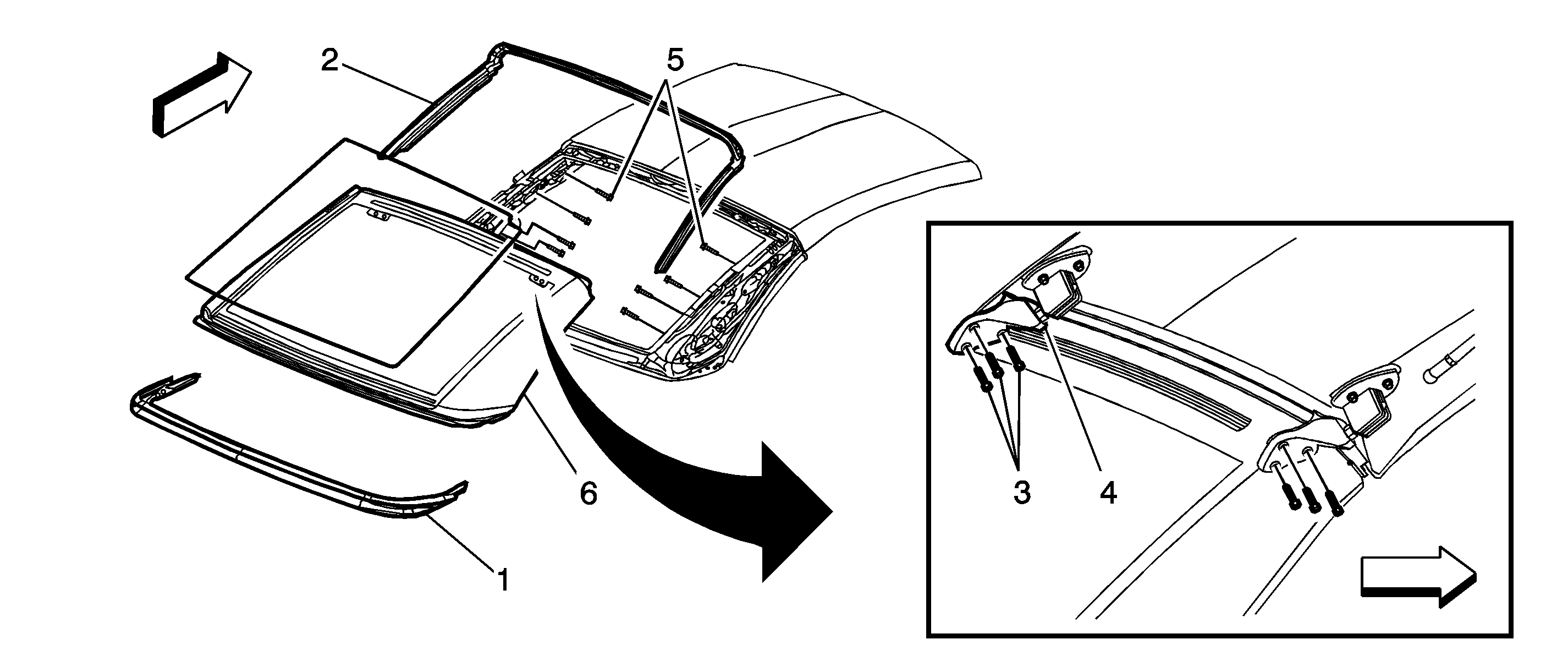 2
5
6
1
3
4