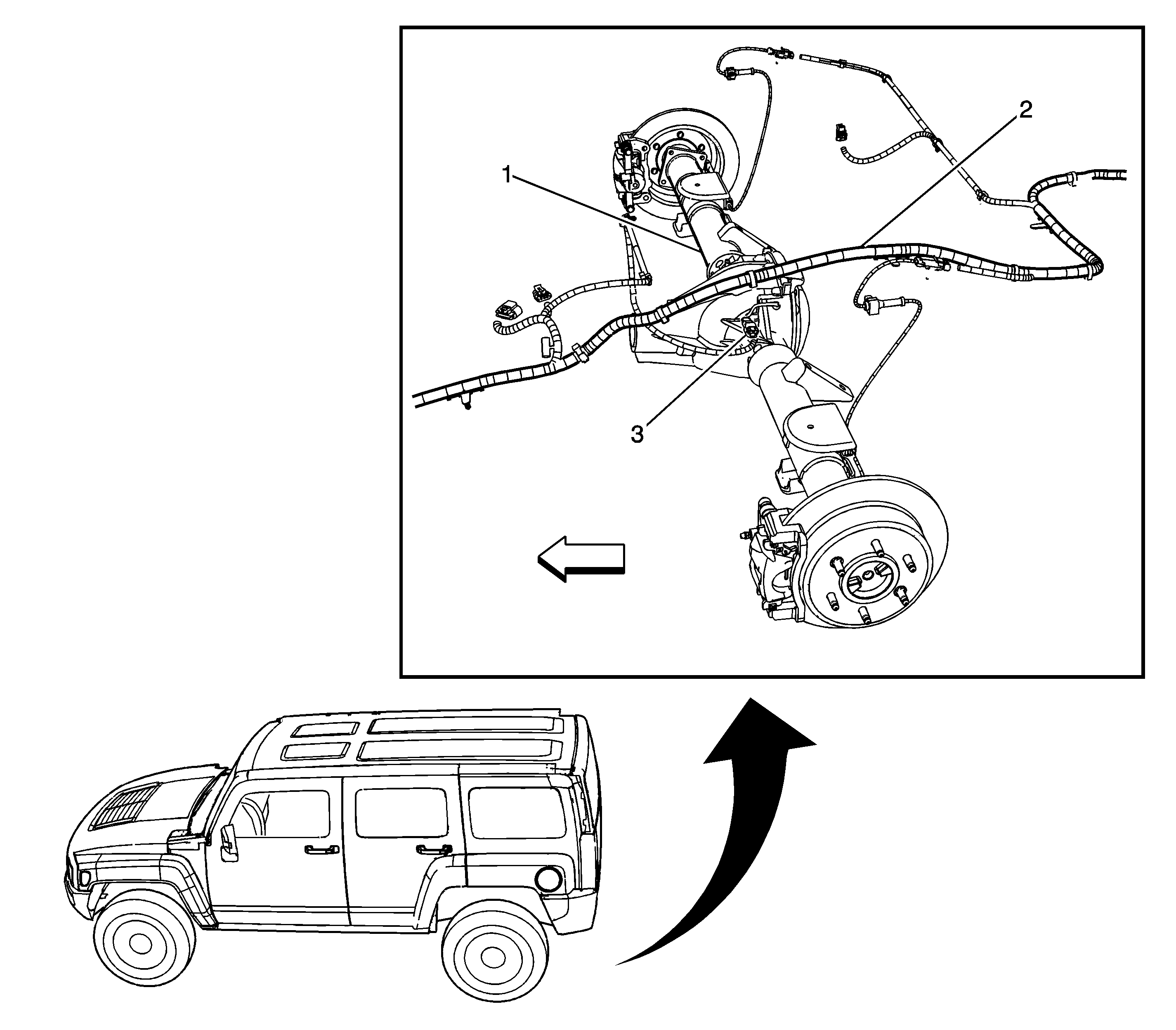 1
2
3