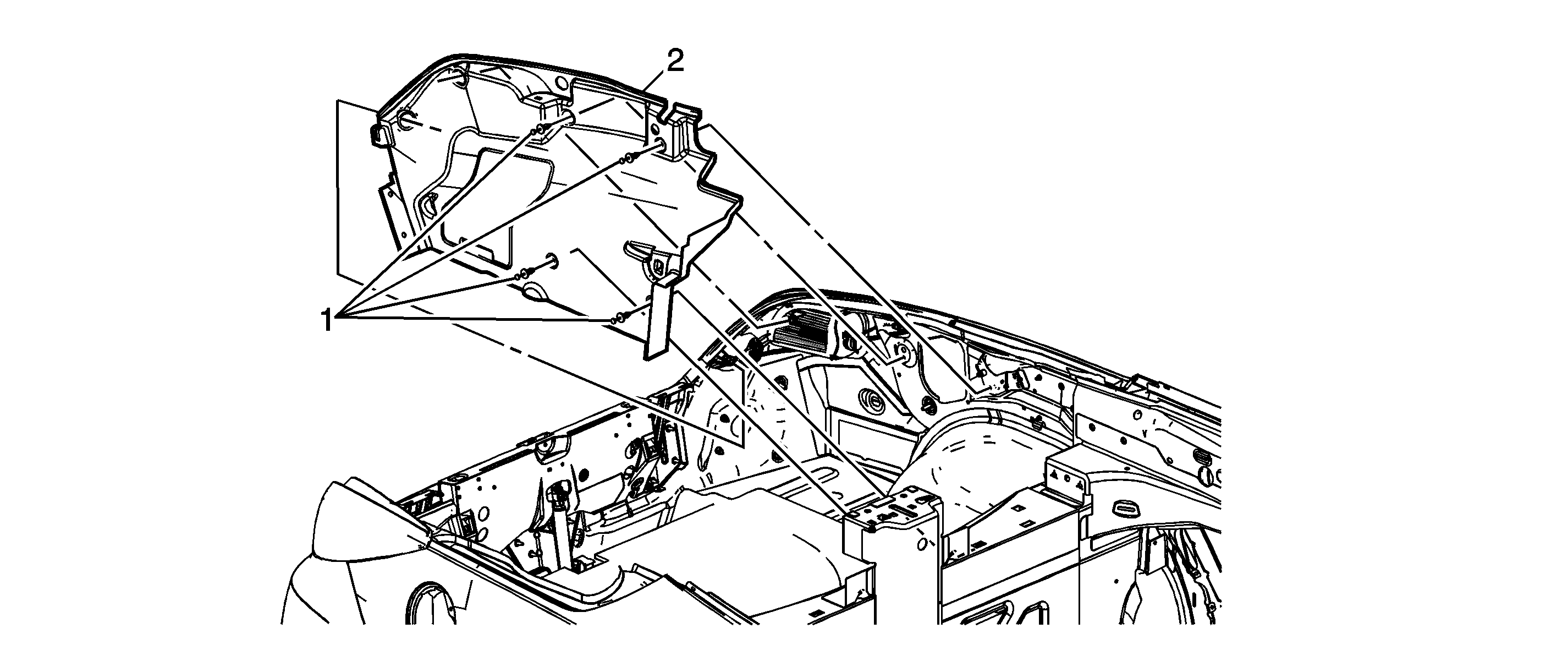 2

1