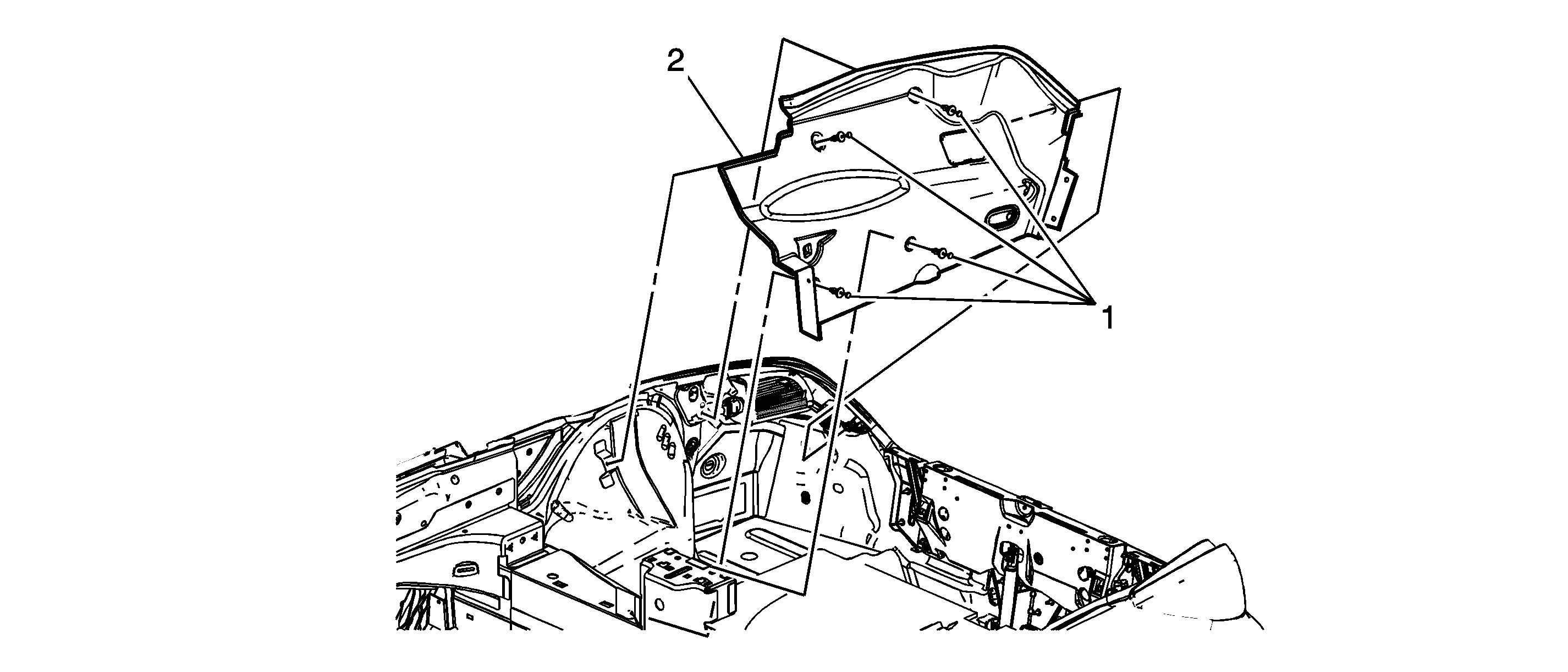 2

1