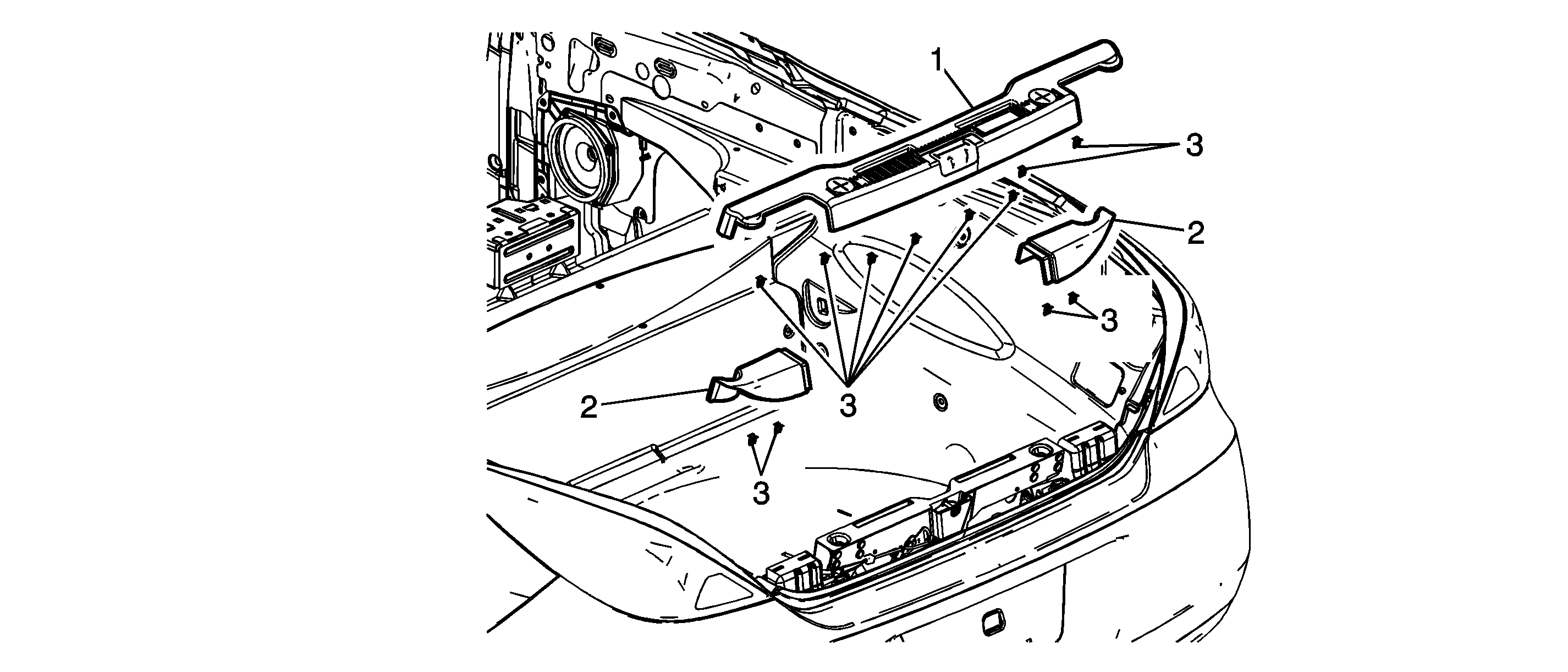 1
3
2
3
2
3
3