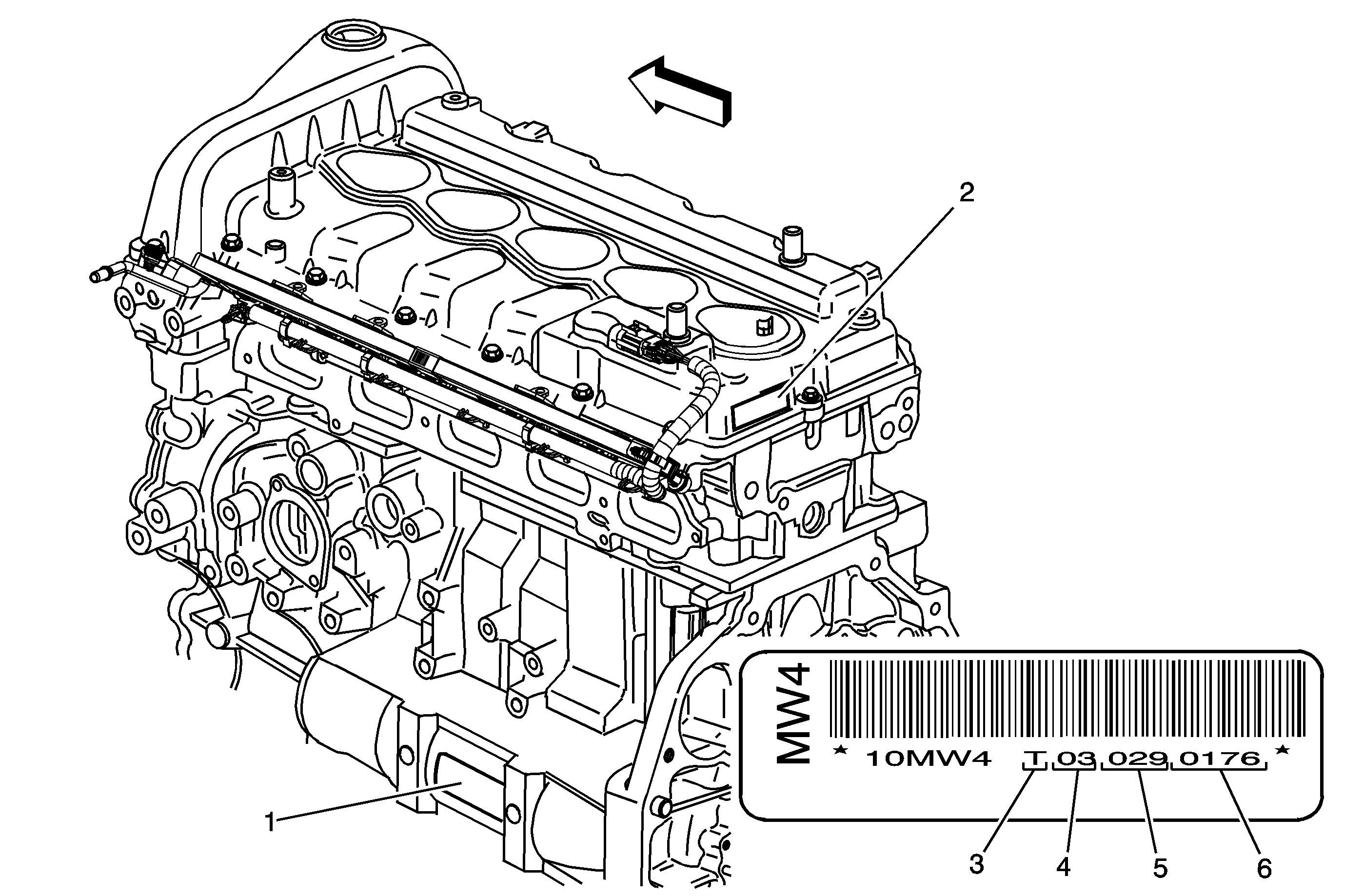 2

1

MW4

* 10MW4 T 03 029 0176 *

3 4 5 6