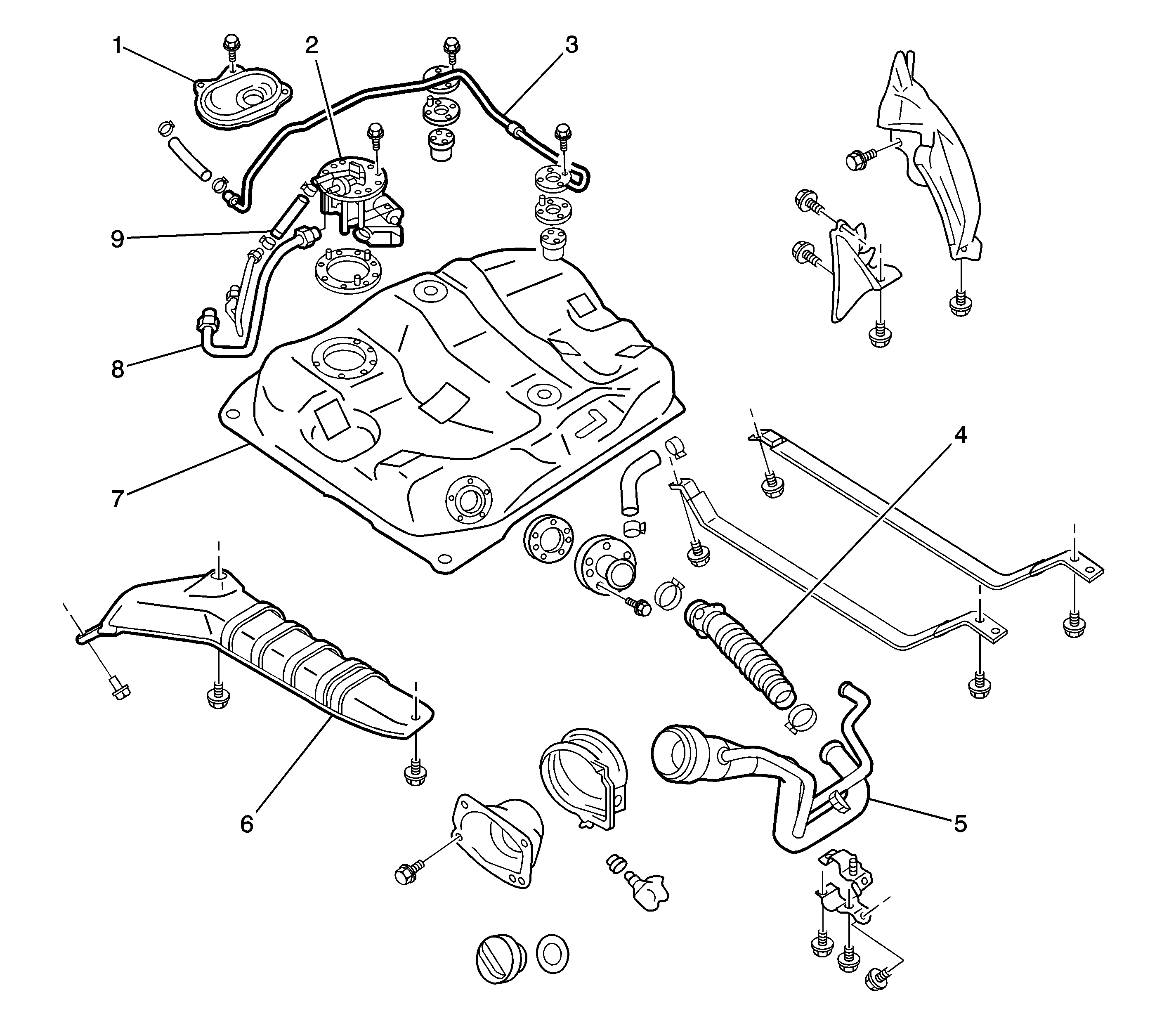 1
2
3
9
8
7
4
6
5