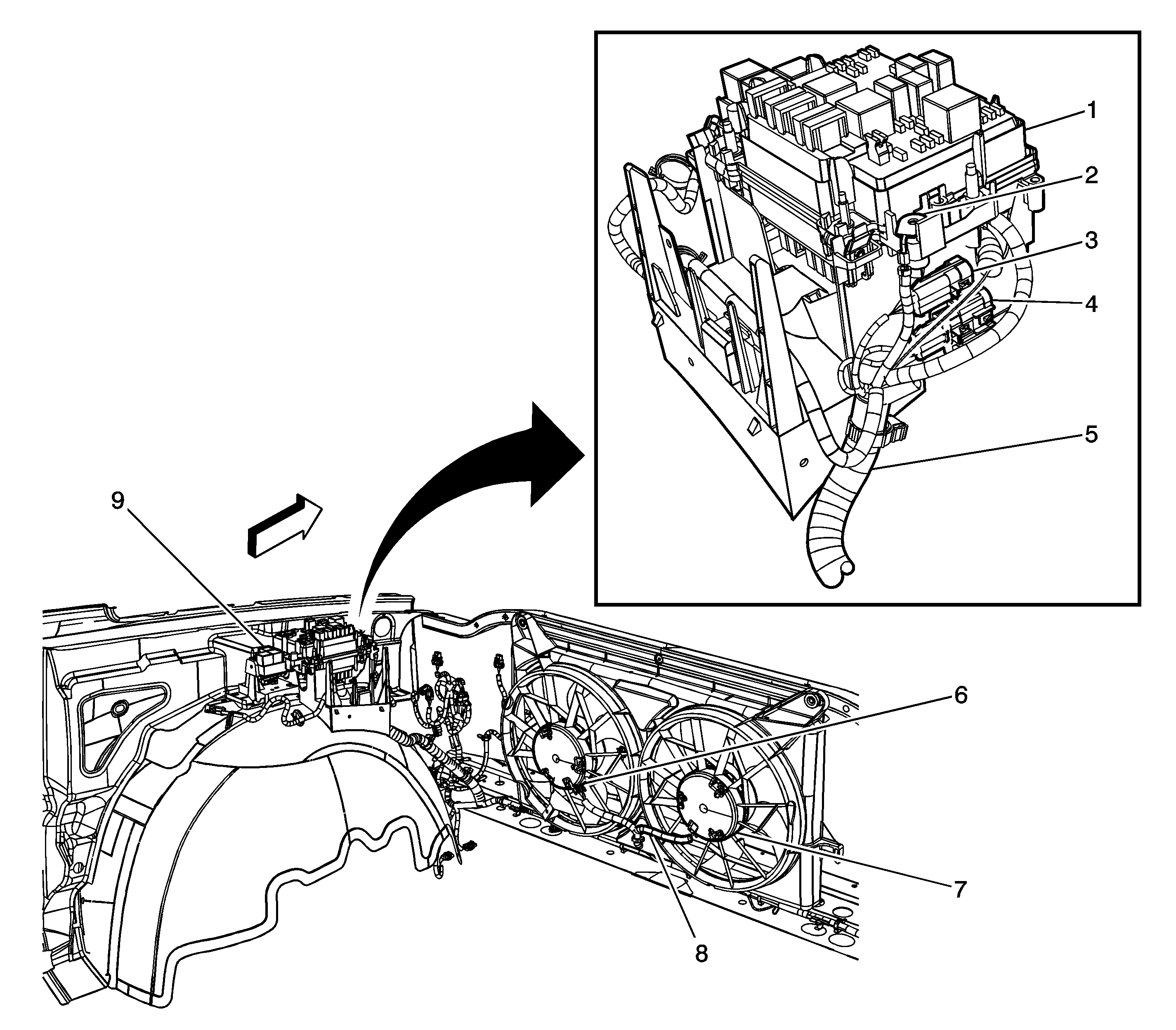 1
2
3
4
5
9
6
7
8