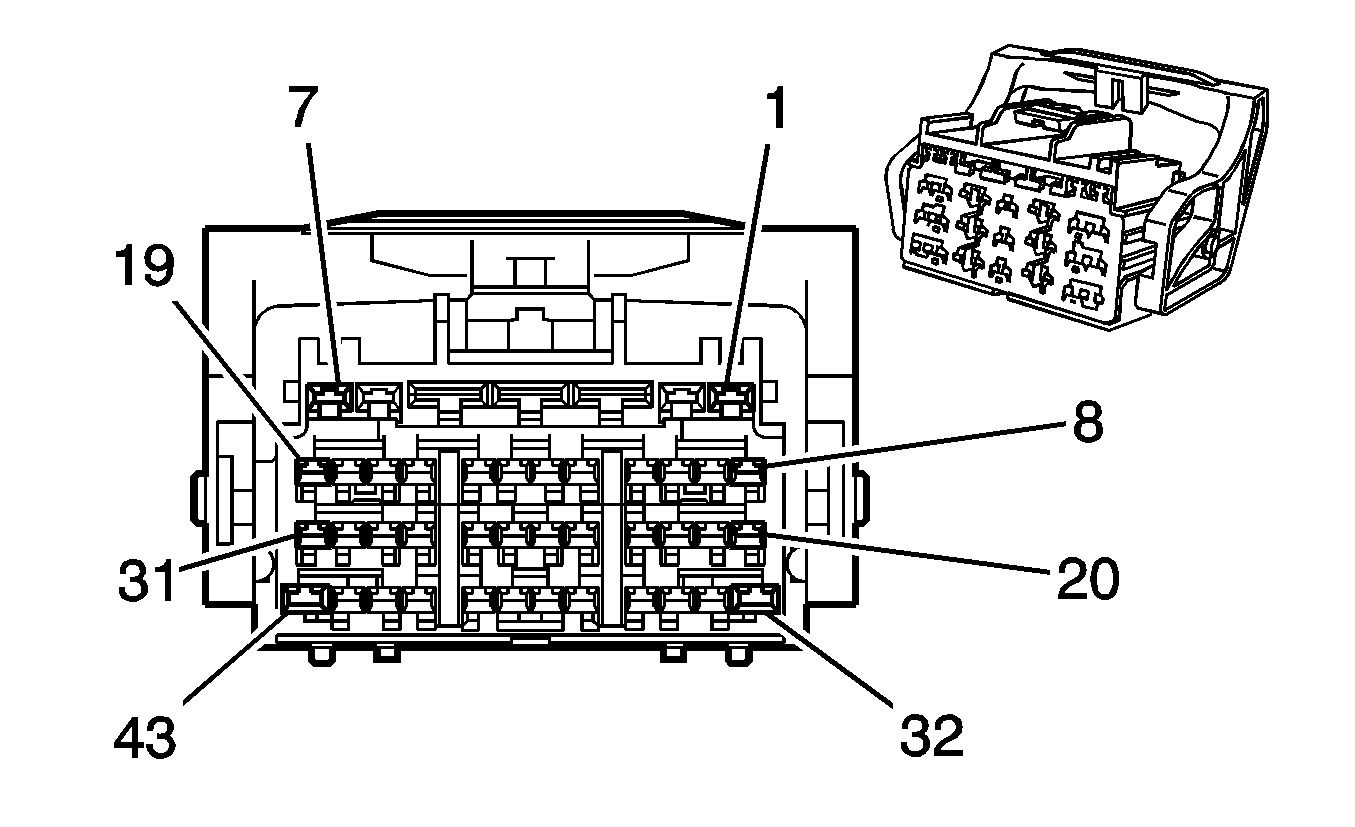 7
1
19
8
31
20
43
32