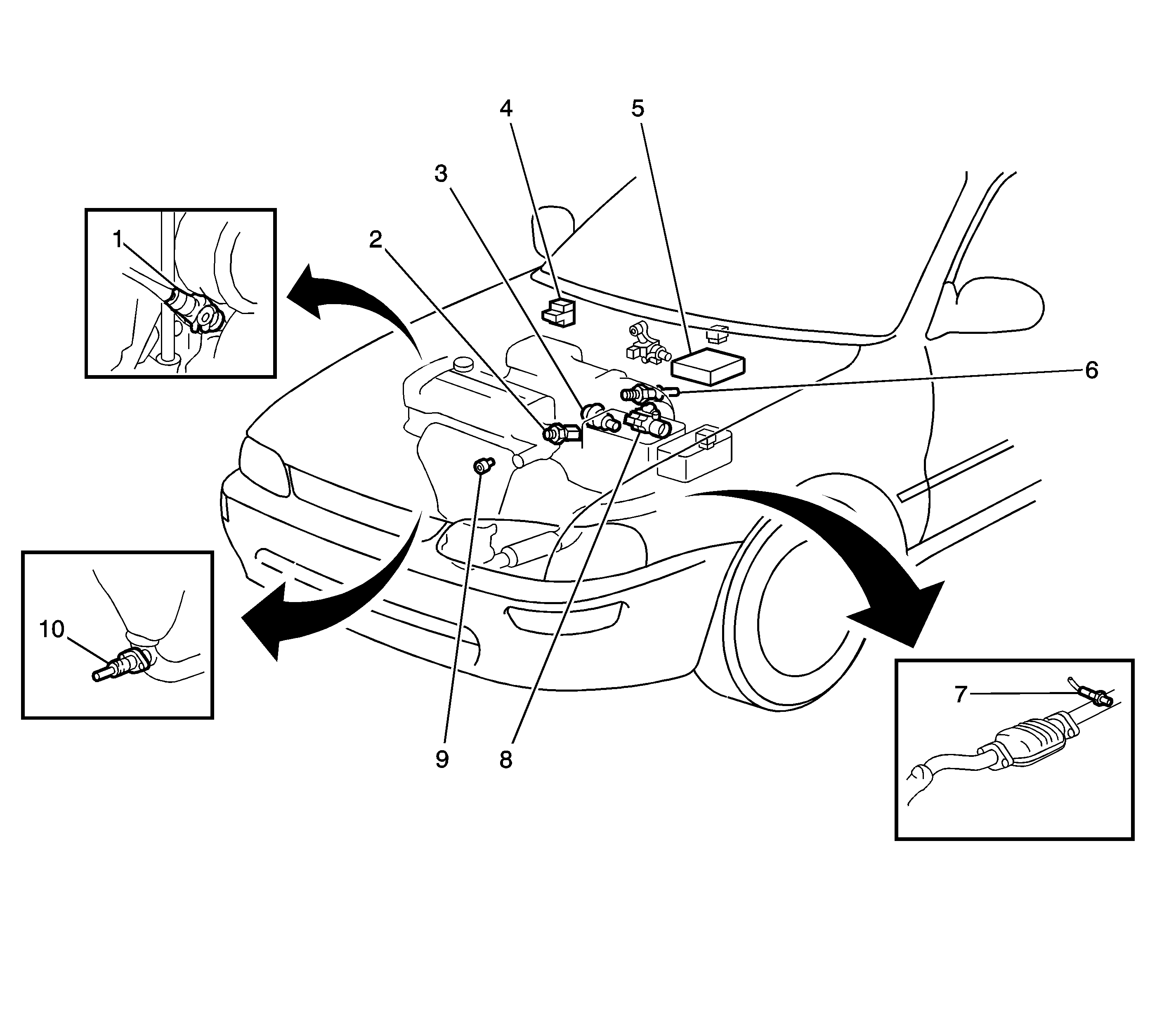 4
5
3
1
2
6
10
7
9
8