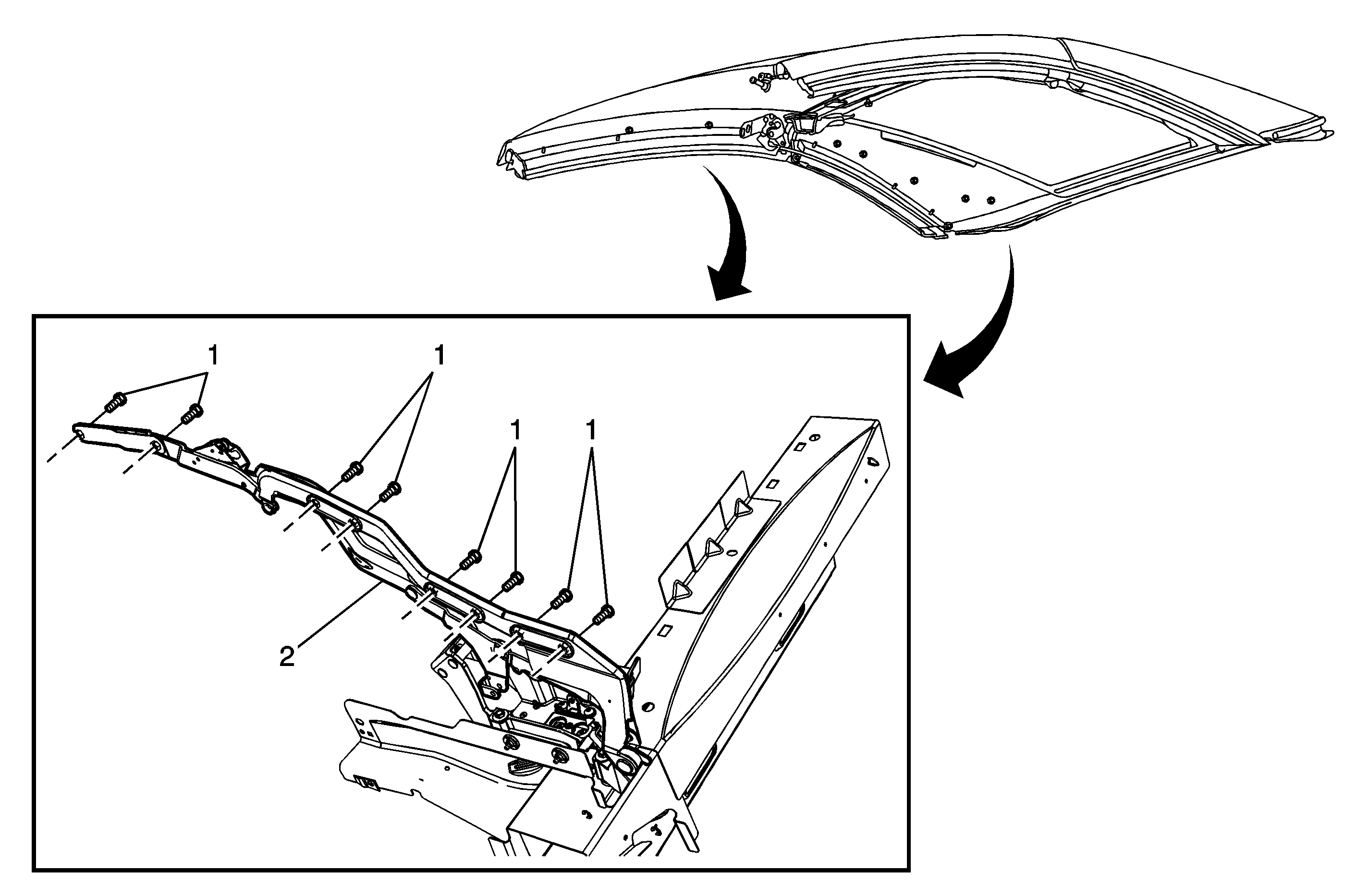 1
1
1
1
2