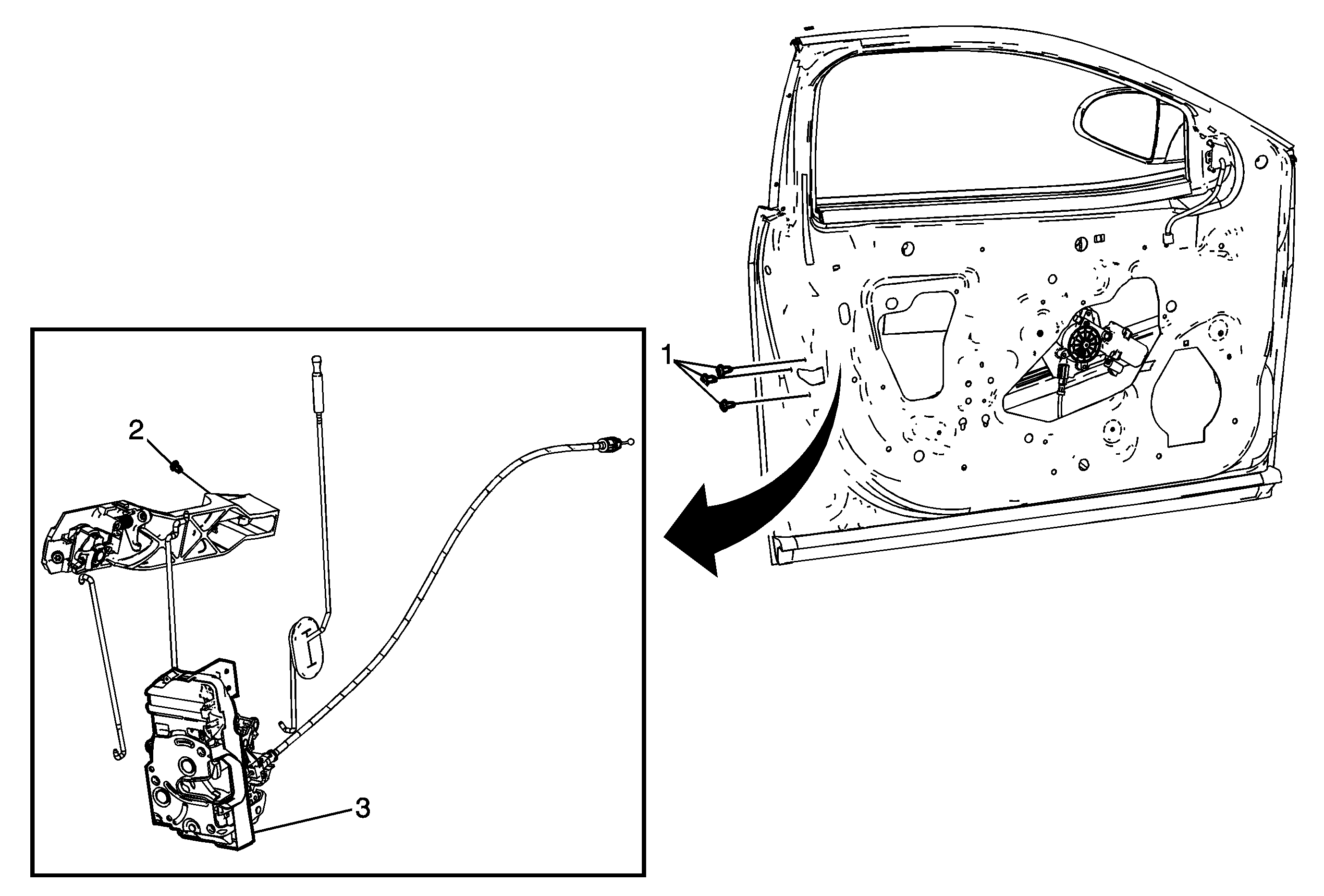 1
2
3