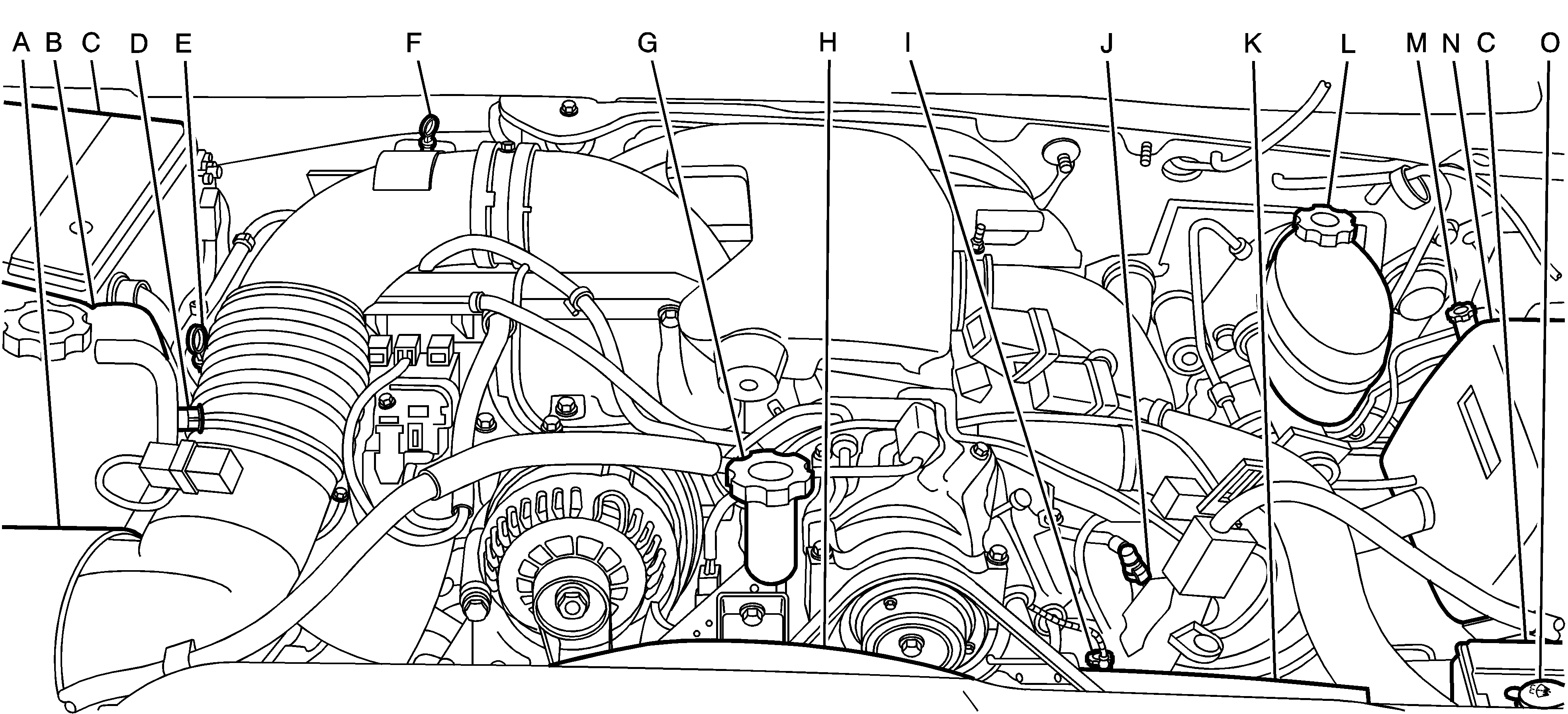 A B C D E F G H I J K L M N C O