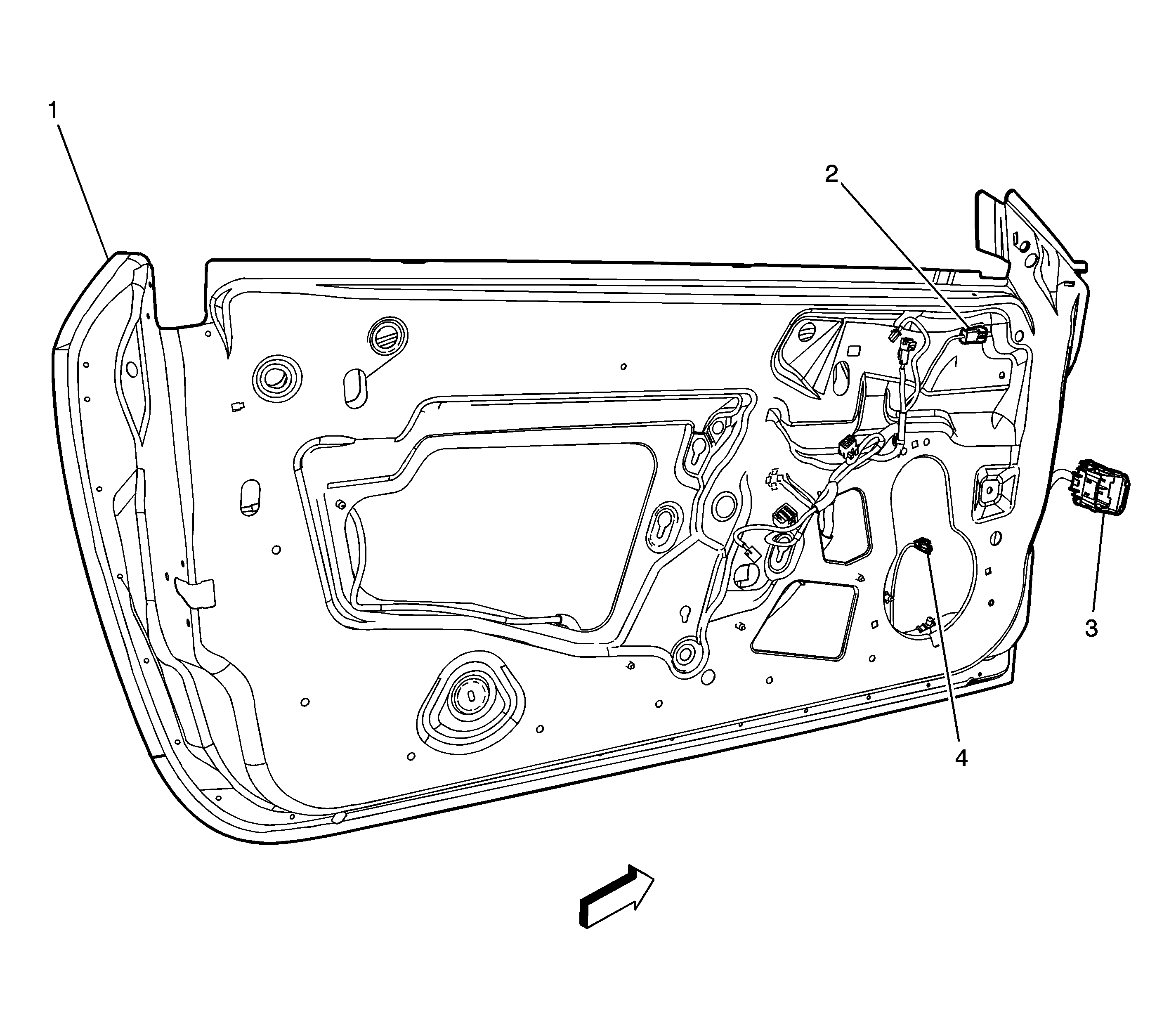 1
2
3
4