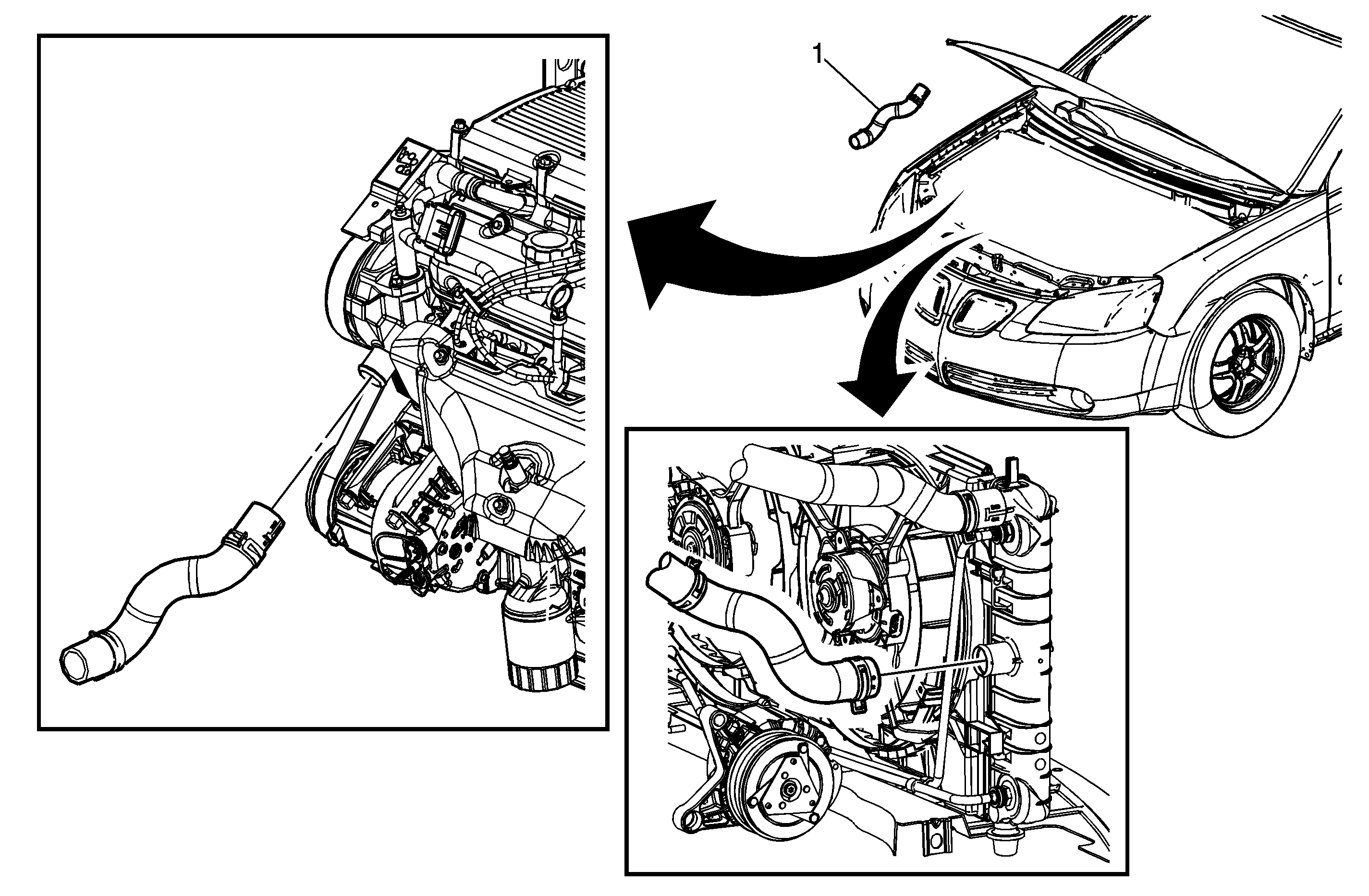 1