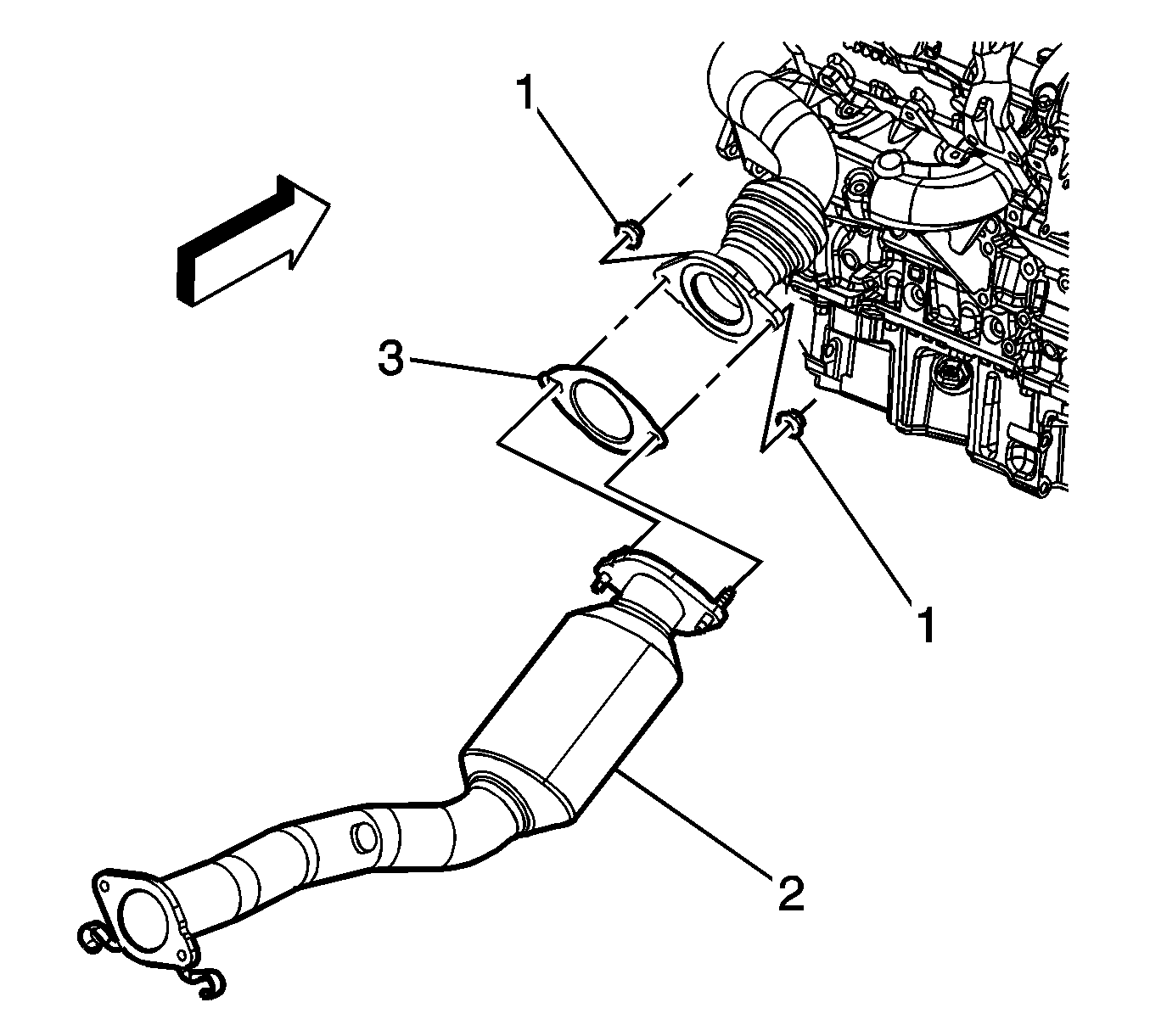 1

3

1

2