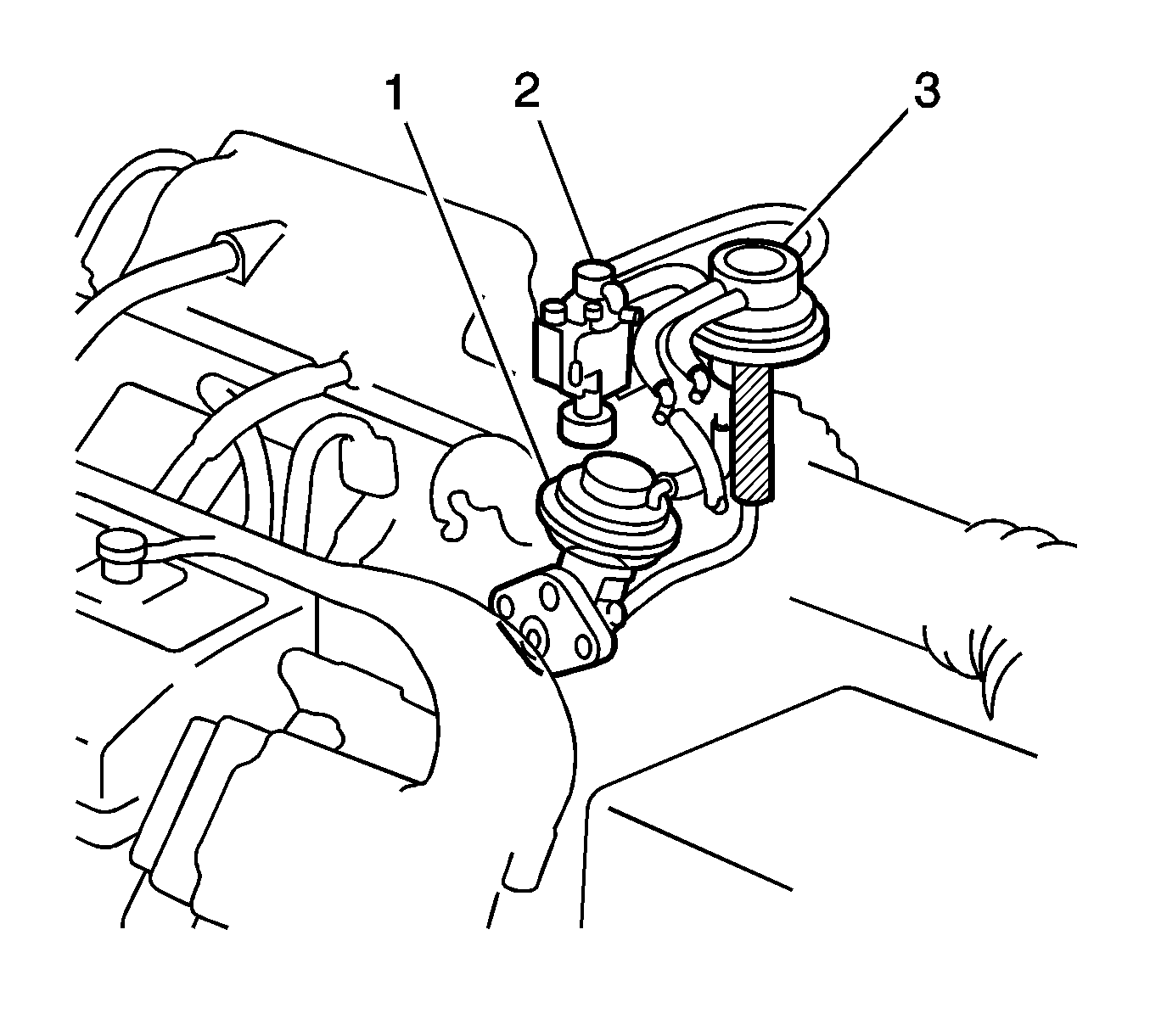 1
2
3