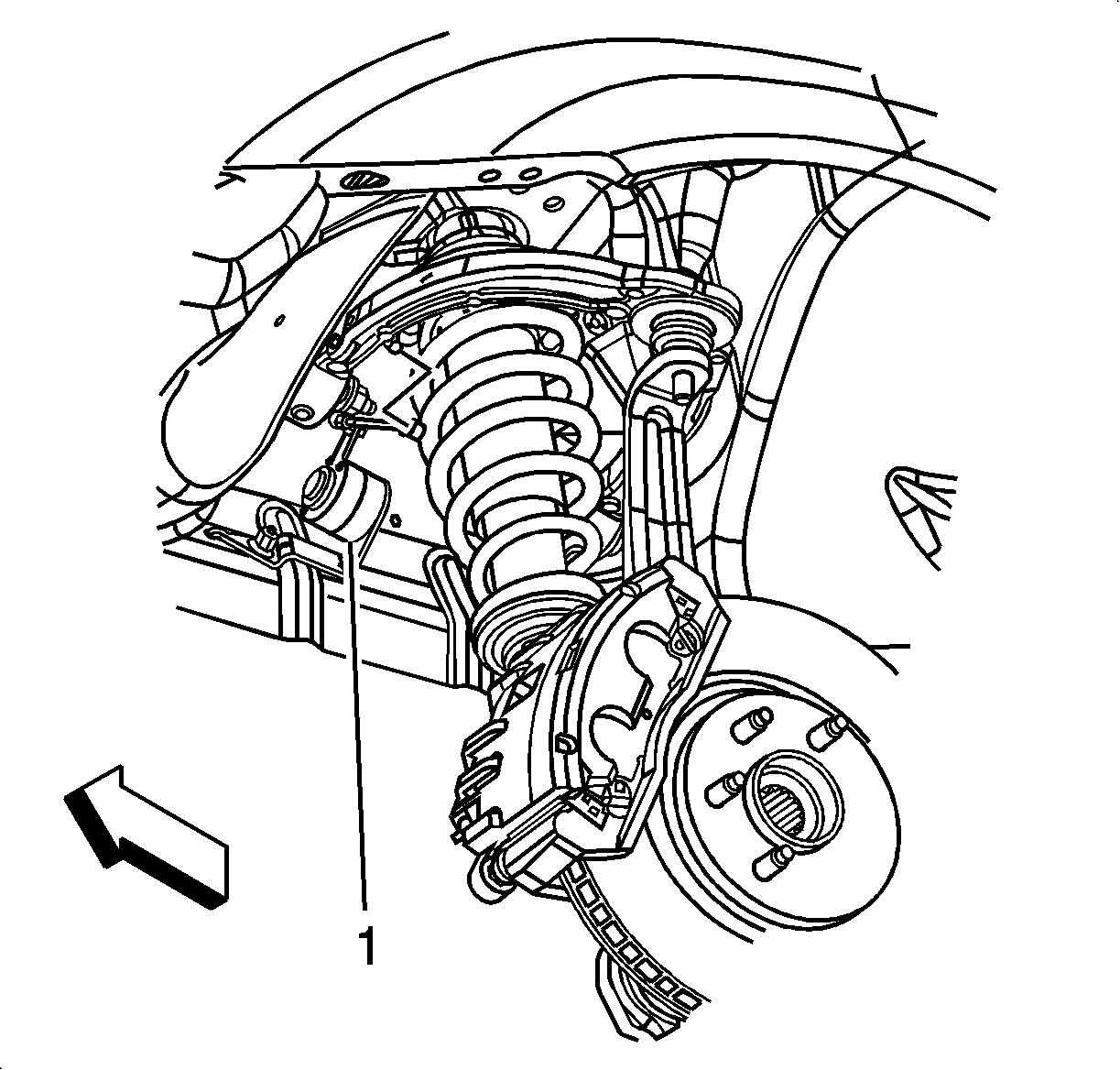 1