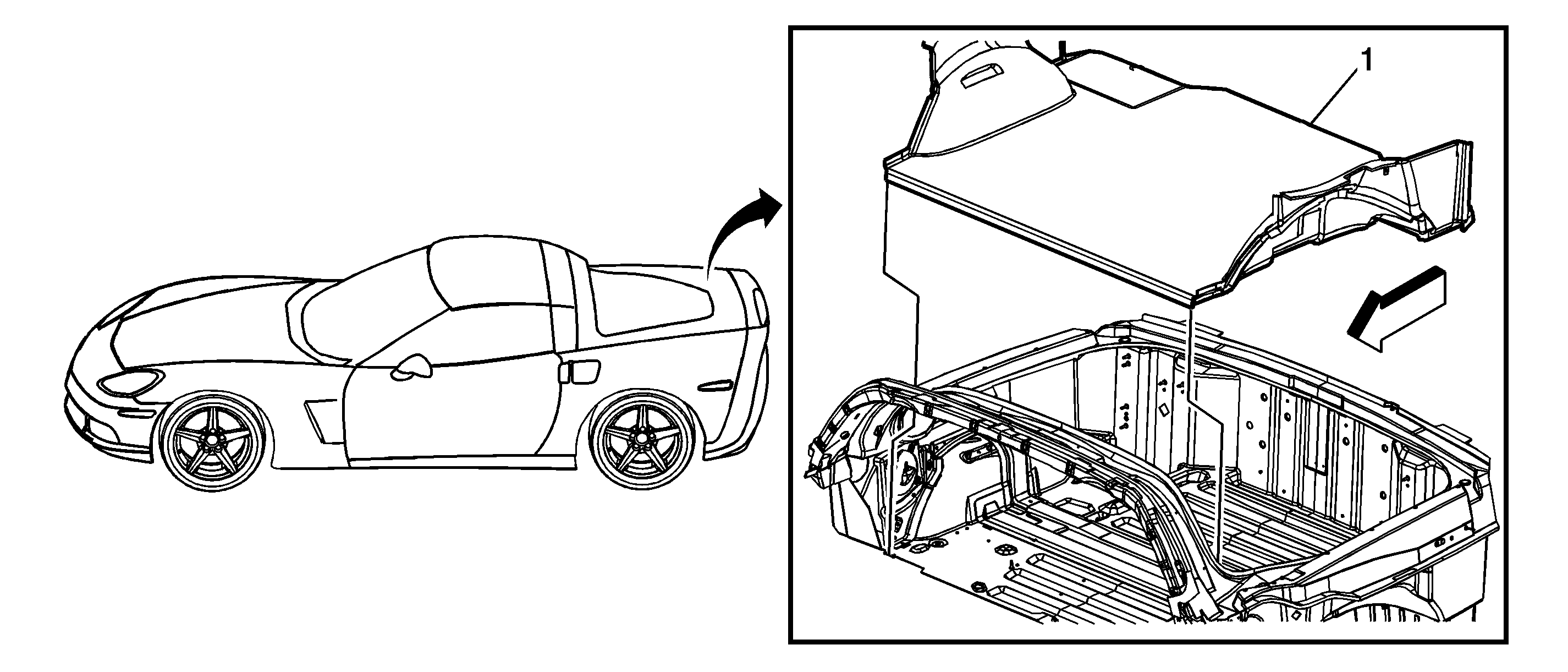 1