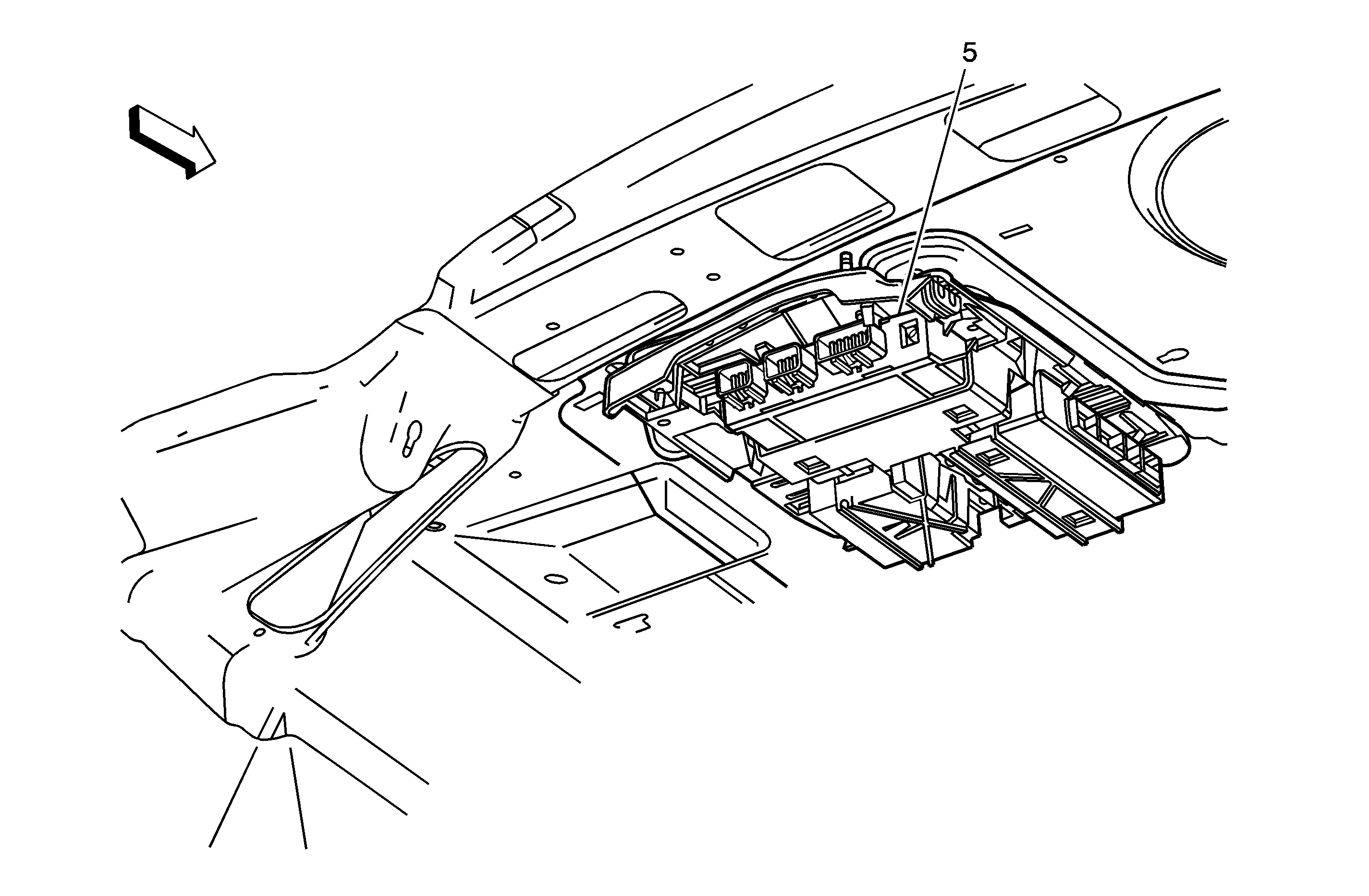 5