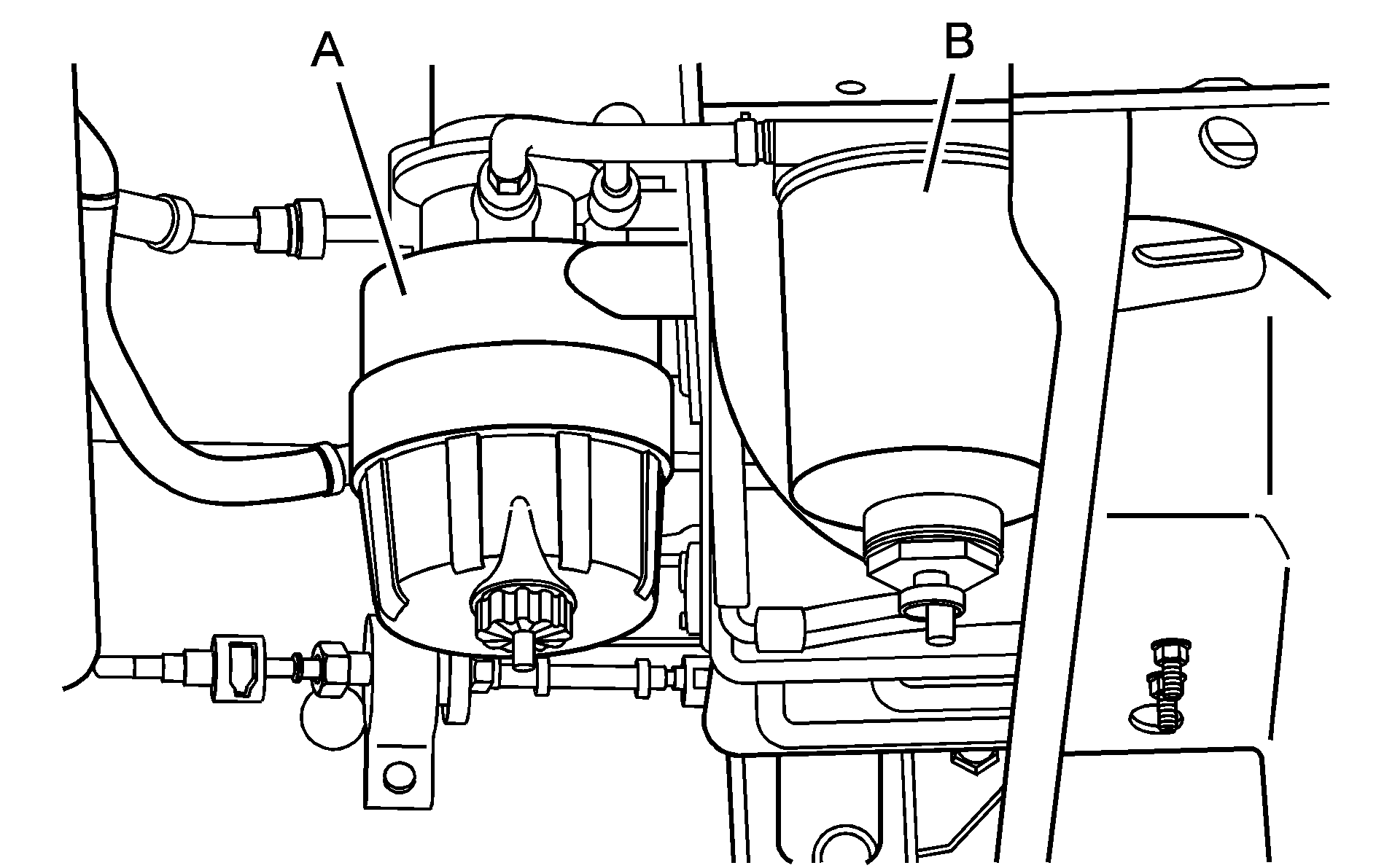 A
B