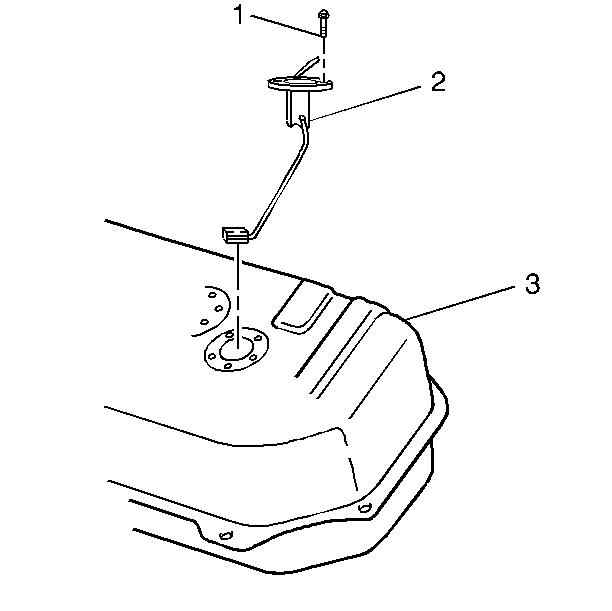 1
2
3