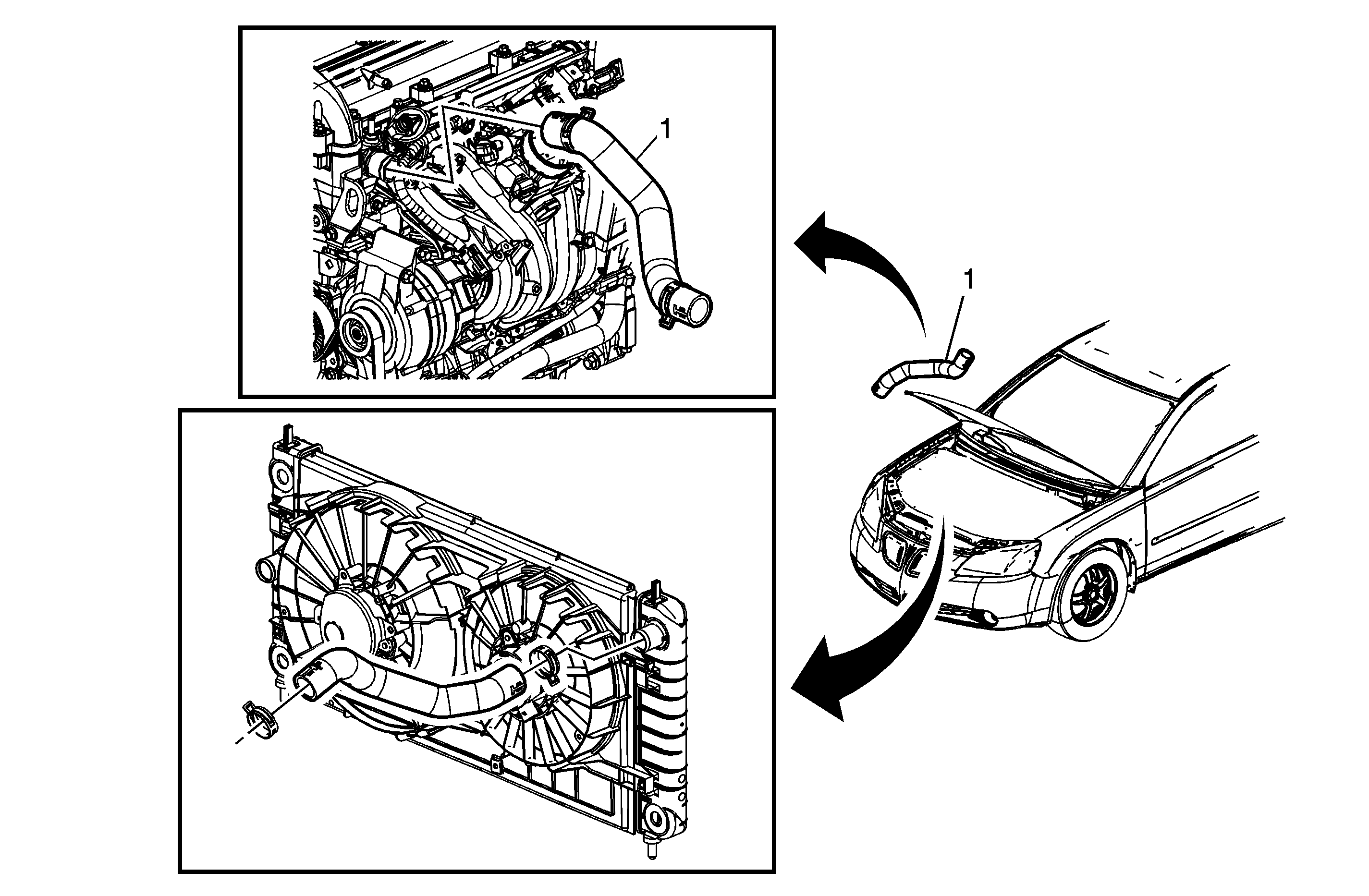 1

1