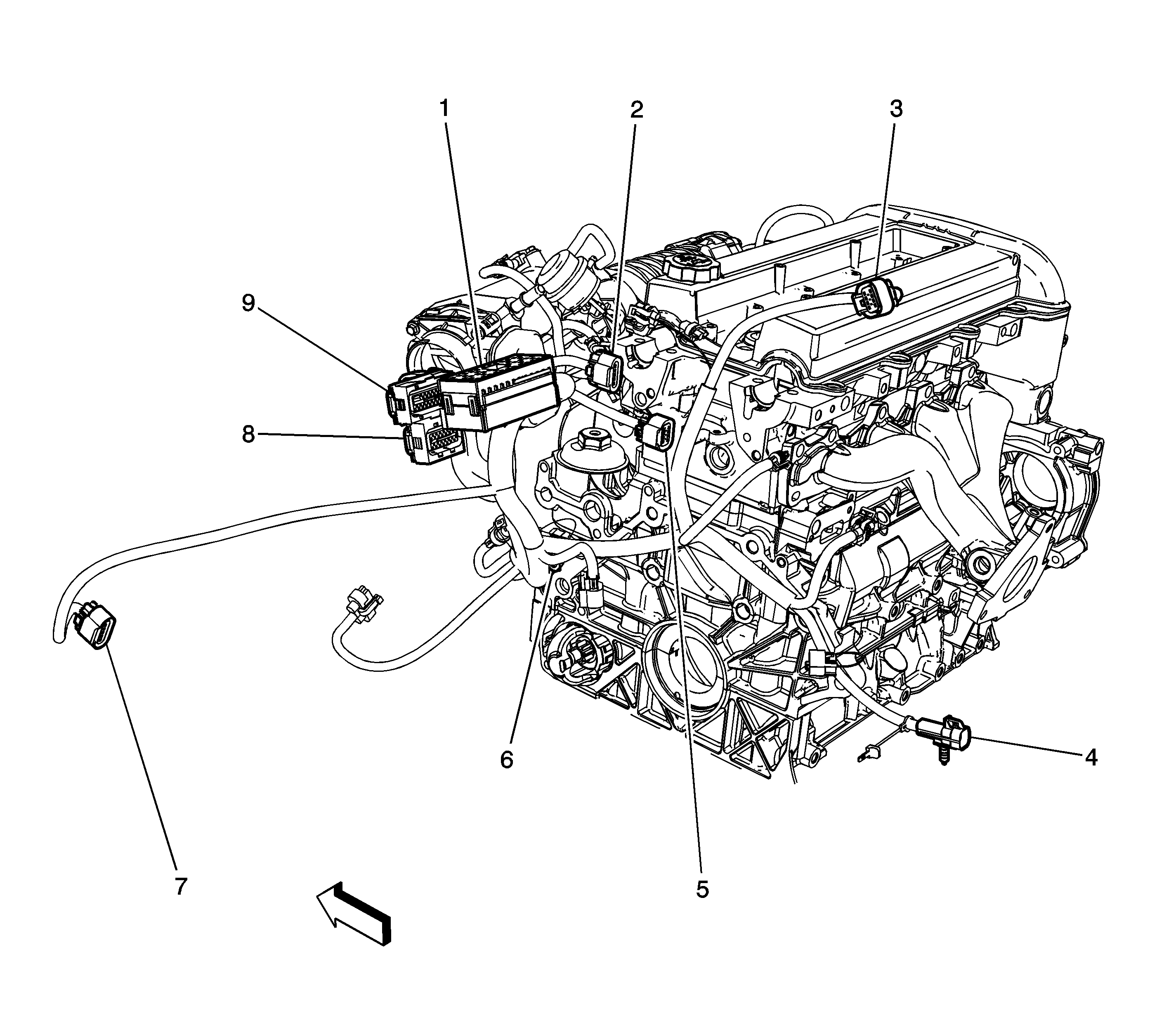 1
2
3
9
8
6
4
7
5