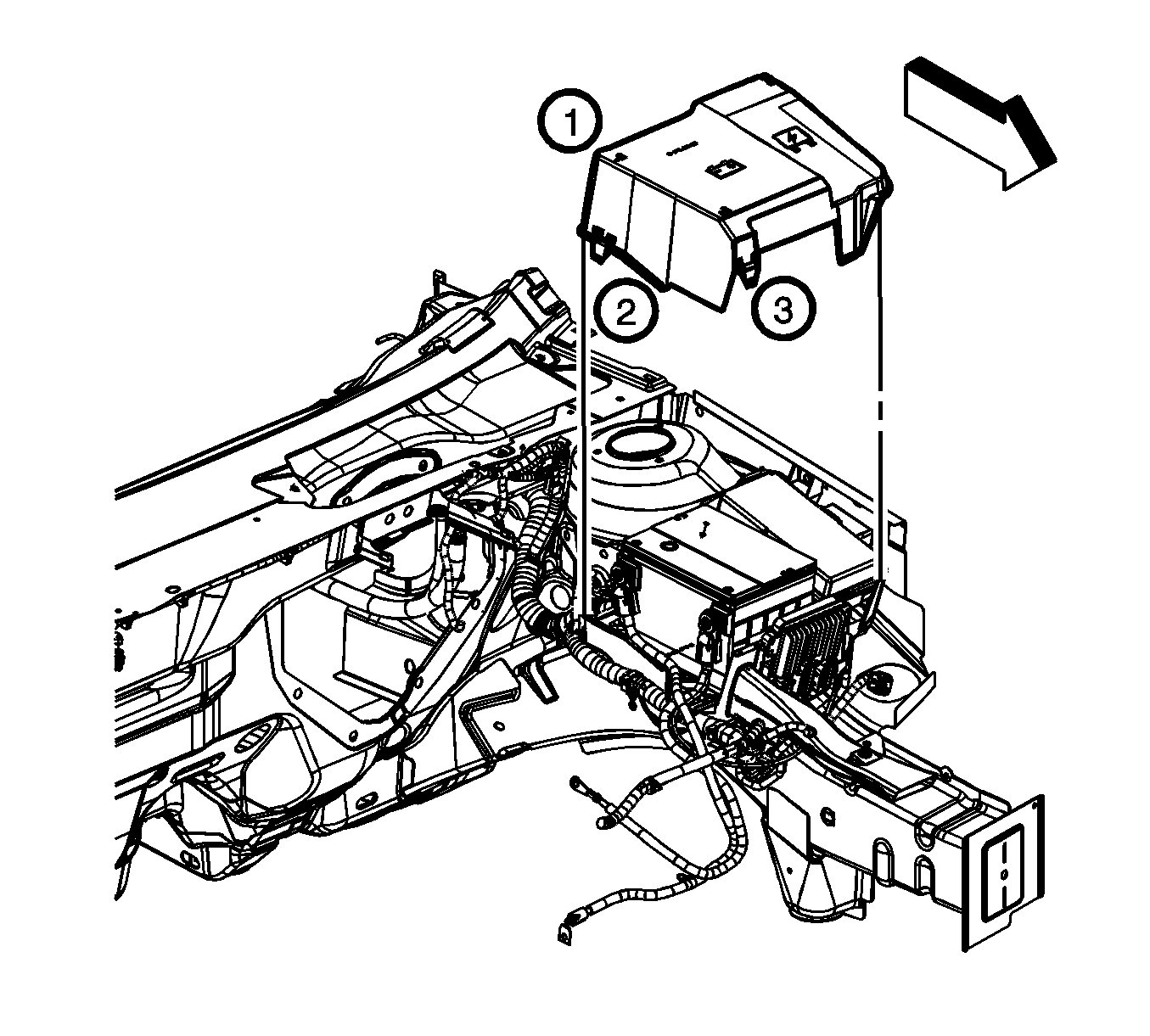 1
2
3